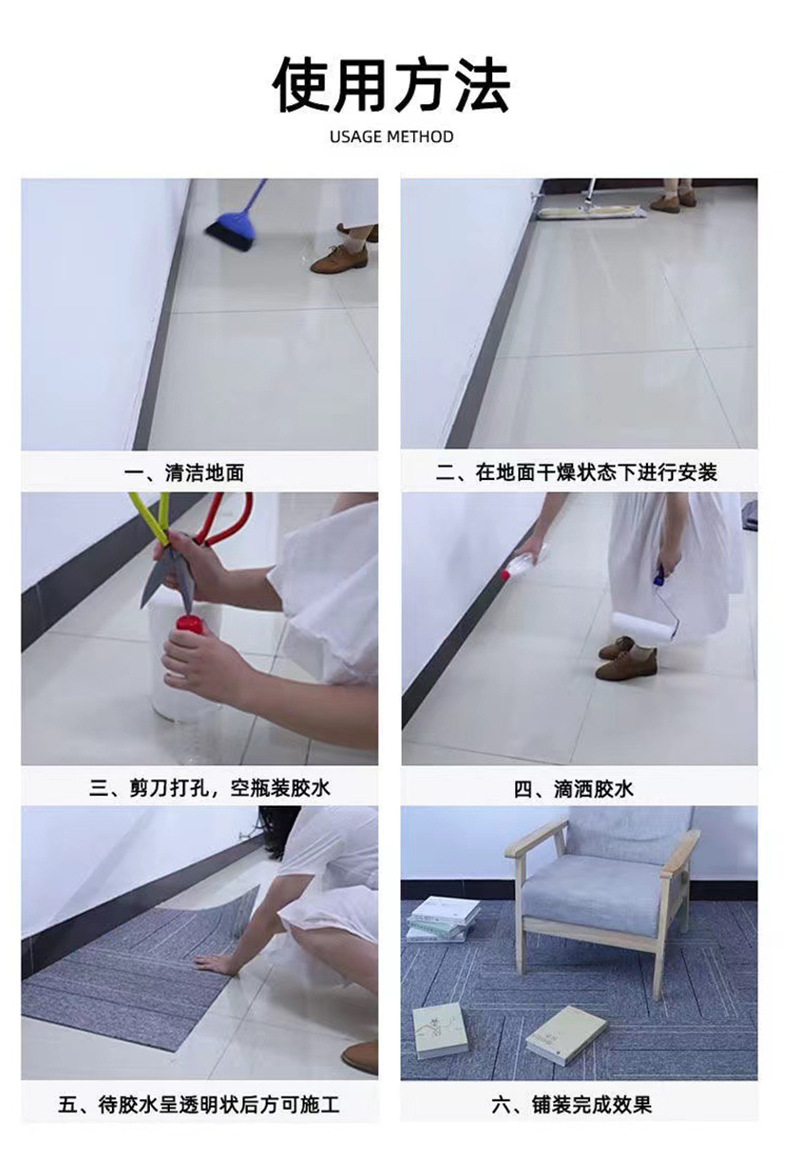 使用方法
USAGE METHOD

一、清洁地面

二、在地面干燥状态下进行安装

三、剪刀打孔，空瓶装胶水

四、滴洒胶水

五、待胶水呈透明状后方可施工

六、铺装完成效果