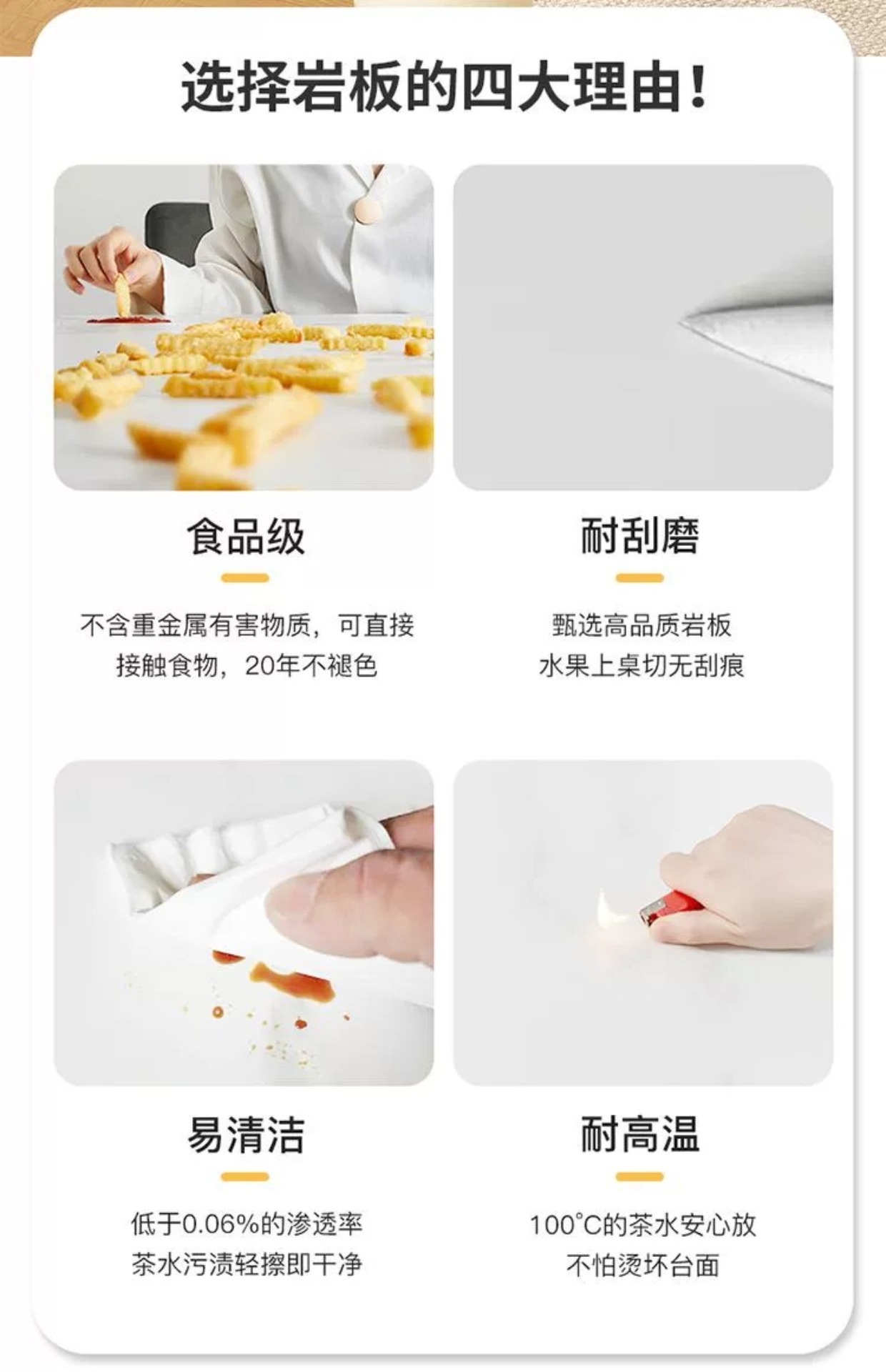 选择岩板的四大理由！

食品级

不含重金属有害物质，可直接接触食物，20年不褪色

耐刮磨

甄选高品质岩板
水果上桌切无刮痕

易清洁

低于0.06%的渗透率
茶水污渍轻擦即干净

耐高温

100°C的茶水安心放
不怕烫坏台面