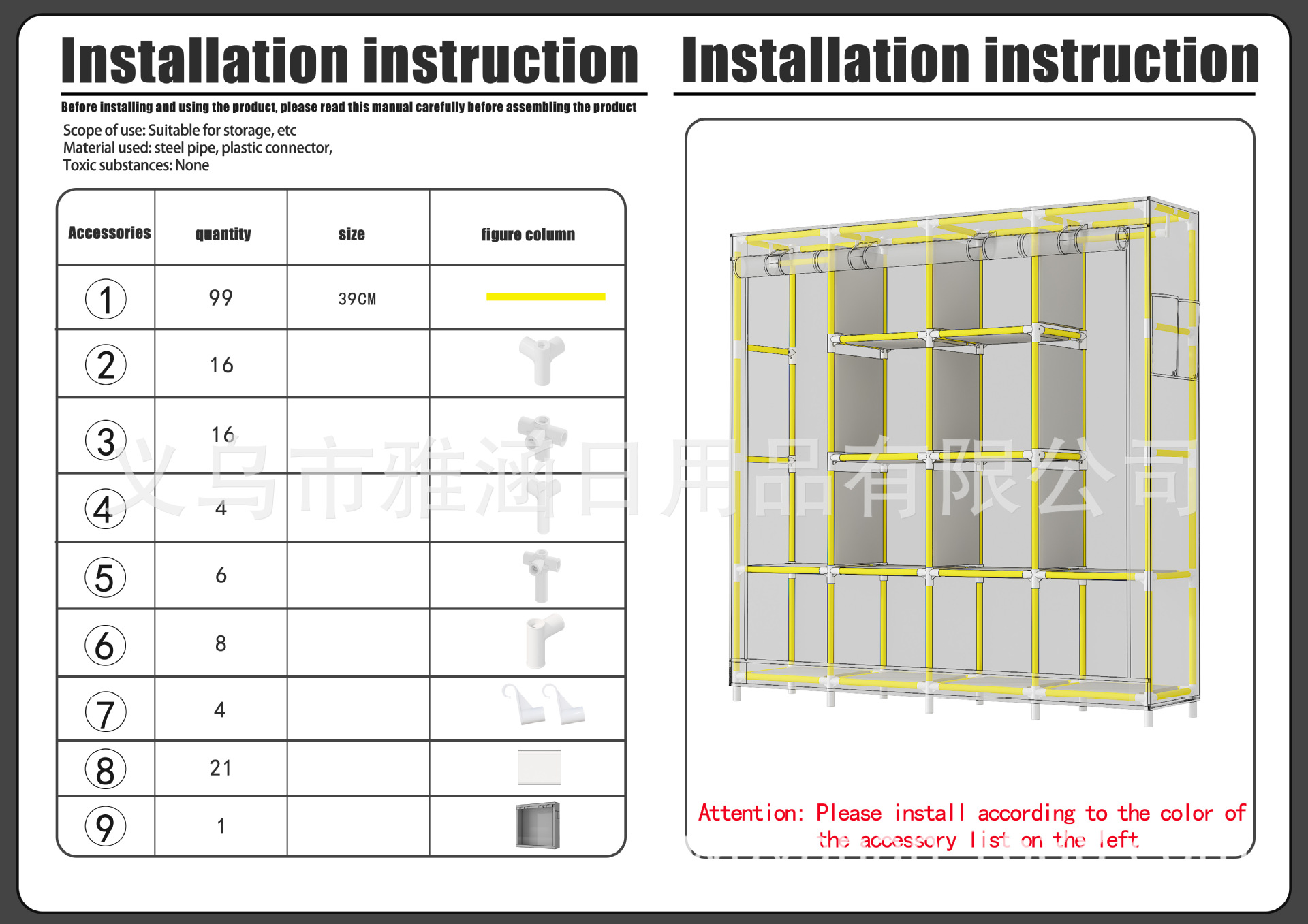 Installation instruction

Before installing and using the product, please read this manual carefully before assembling the product

Scope of use: Suitable for storage, etc
Material used: steel pipe, plastic connector,
Toxic substances: None

| Accessories | quantity | size | figure column |
|---|---|---|---|
| 1 | 99 | 39CM | |
| 2 | 16 | | |
| 3 | 16 | | |
| 4 | 4 | | |
| 5 | 6 | | |
| 6 | 8 | | |
| 7 | 4 | | |
| 8 | 21 | | |
| 9 | 1 | | |

义乌市雅涵日用品有限公司

Installation instruction

Attention: Please install according to the color of the accessory list on the left