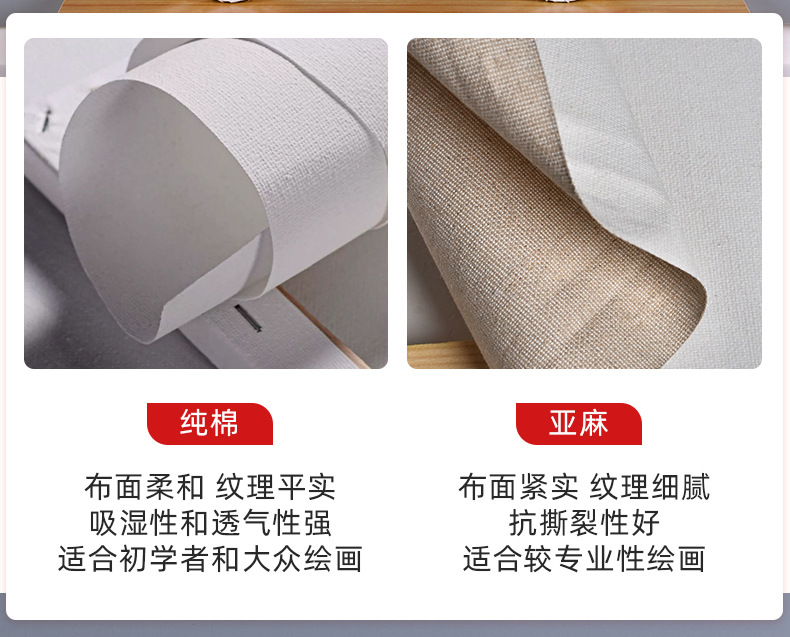 纯棉

布面柔和 纹理平实
吸湿性和透气性强
适合初学者和大众绘画

亚麻

布面紧实 纹理细腻
抗撕裂性好
适合较专业性绘画