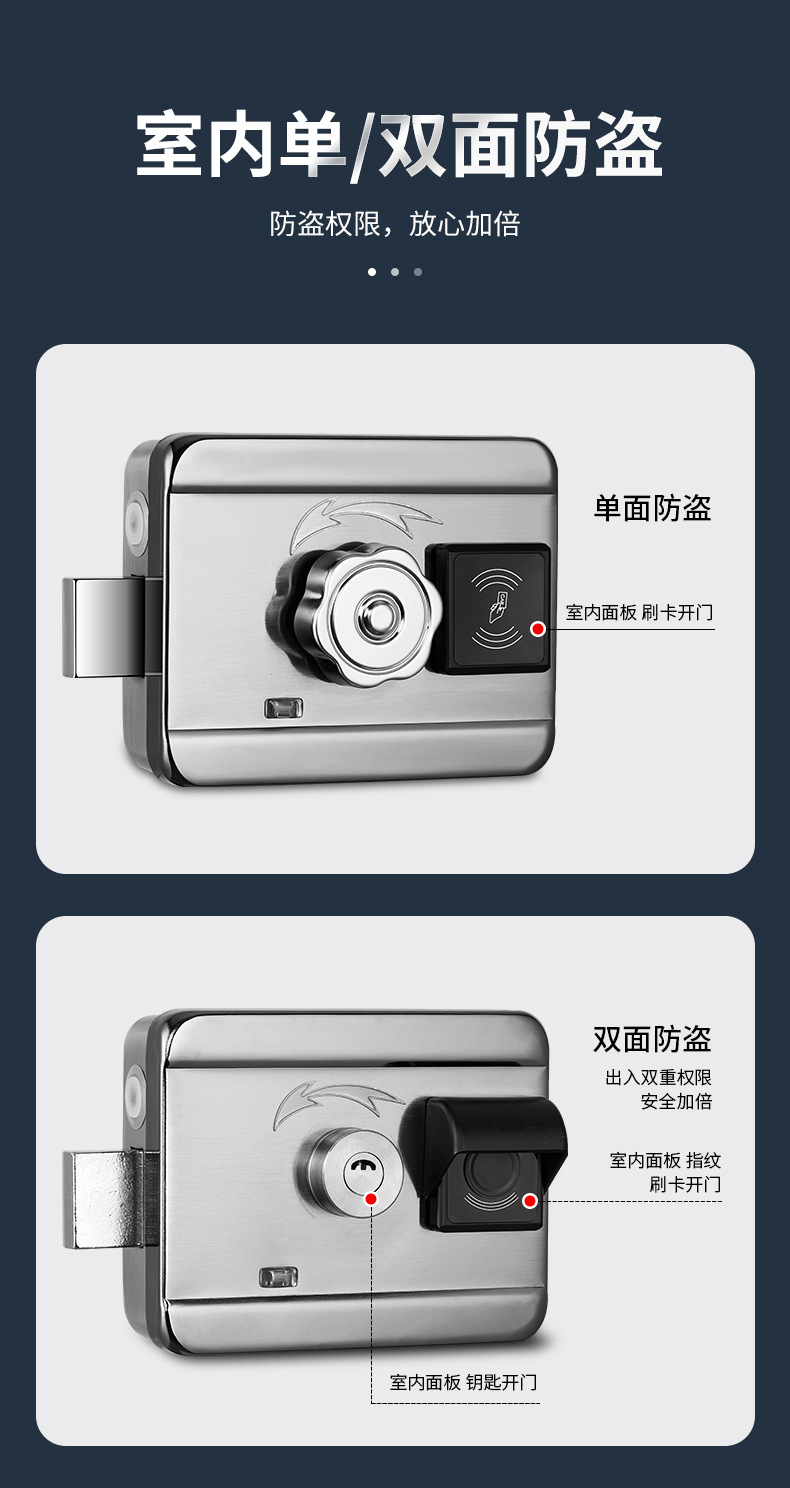 室内单/双面防盗

防盗权限，放心加倍

单面防盗

室内面板 刷卡开门

双面防盗

出入双重权限
安全加倍

室内面板 指纹
刷卡开门

室内面板 钥匙开门