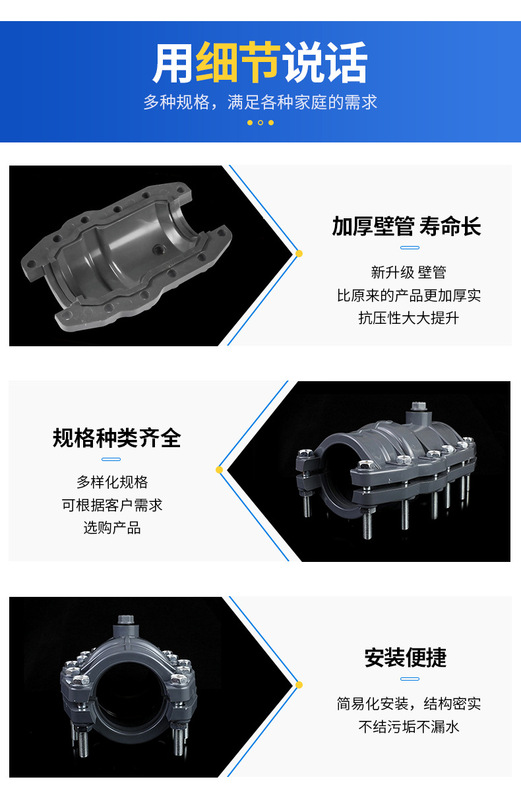 用细节说话

多种规格，满足各种家庭的需求

加厚壁管 寿命长

新升级 壁管
比原来的产品更加厚实
抗压性大大提升

规格种类齐全

多样化规格
可根据客户需求
选购产品

安装便捷

简易化安装，结构密实
不结污垢不漏水