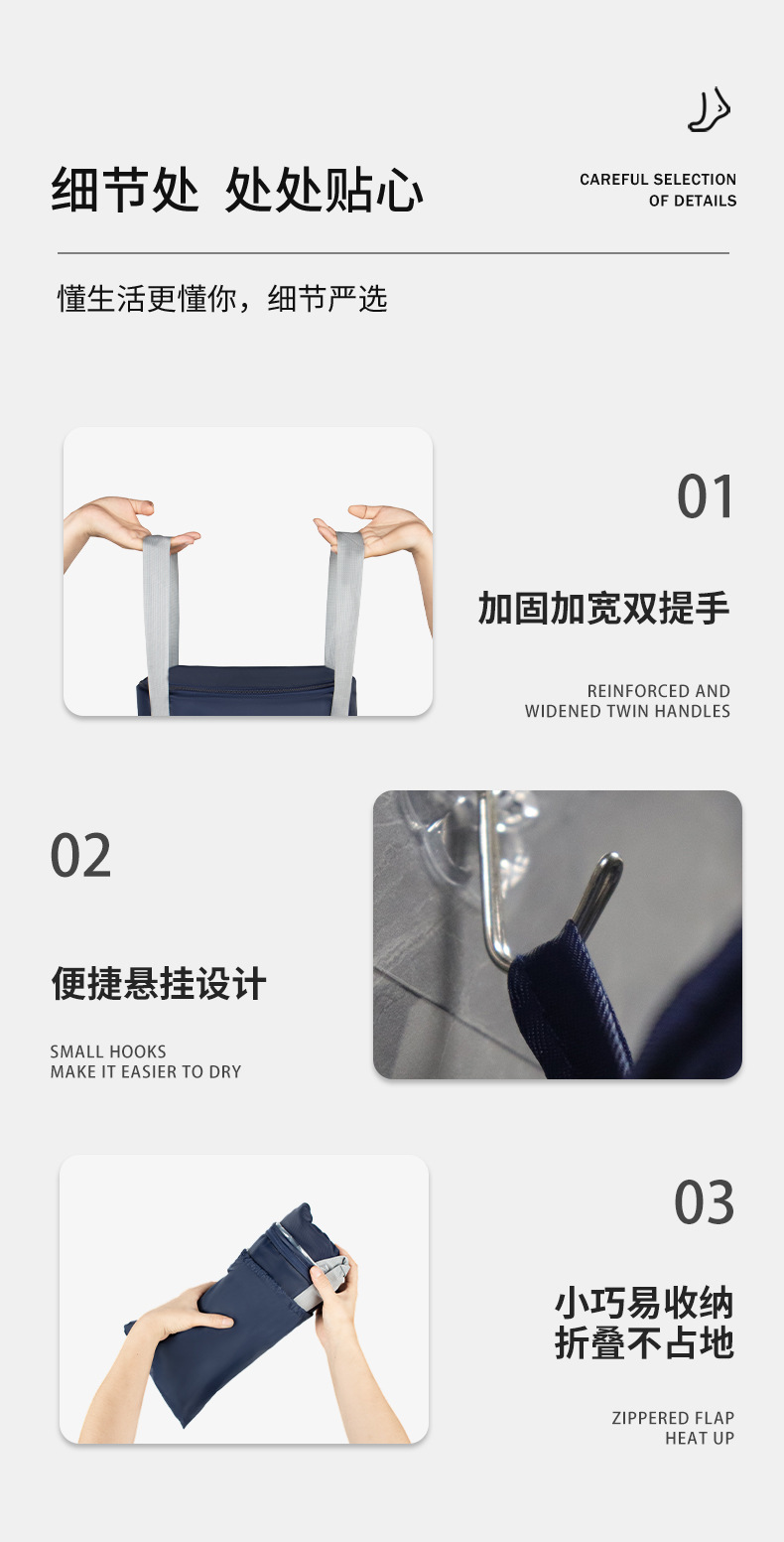 细节处 处处贴心

CAREFUL SELECTION
OF DETAILS

懂生活更懂你，细节严选

01

加固加宽双提手

REINFORCED AND
WIDENED TWIN HANDLES

02

便捷悬挂设计

SMALL HOOKS
MAKE IT EASIER TO DRY

03

小巧易收纳
折叠不占地

ZIPPERED FLAP
HEAT UP