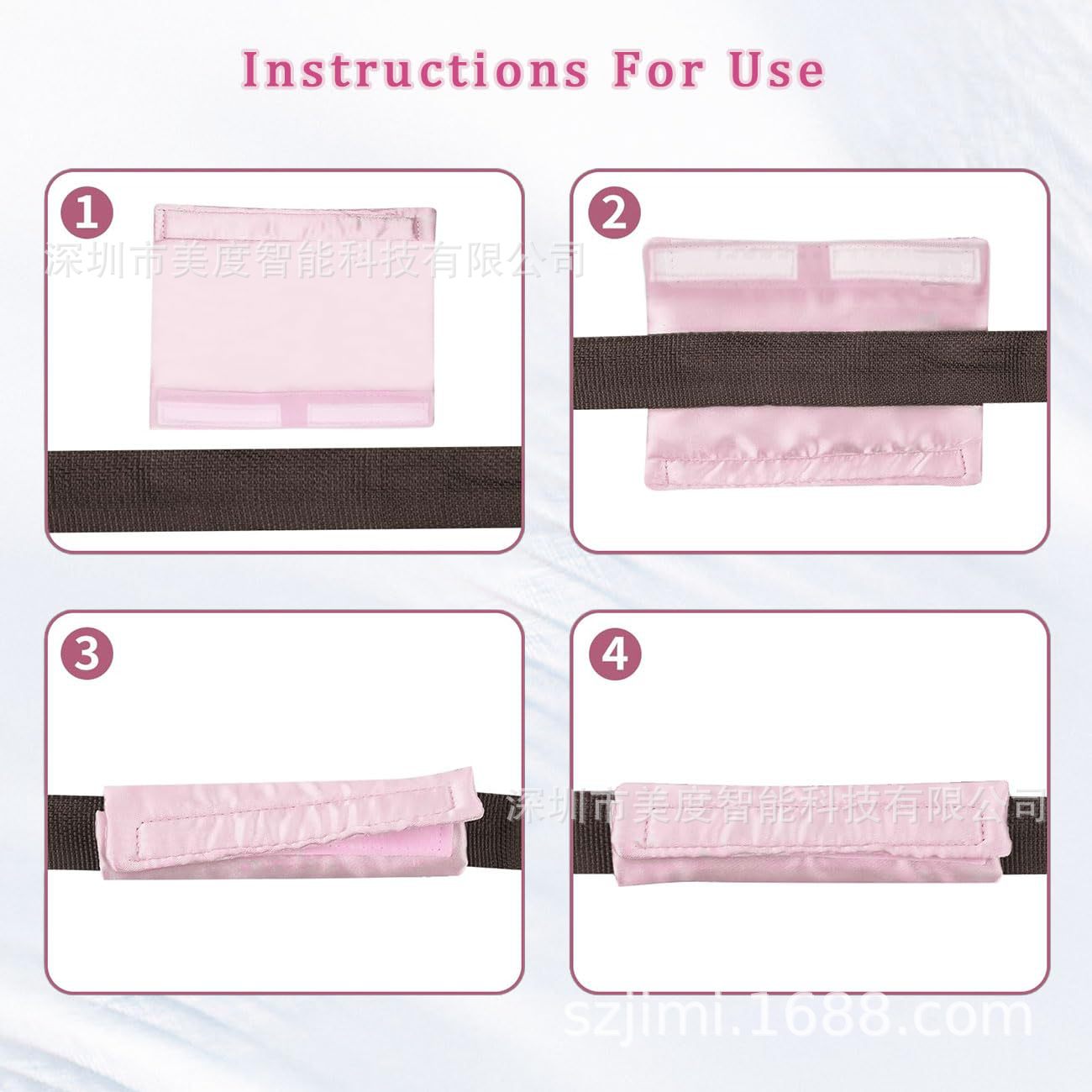 Instructions For Use

1

深圳市美度智能科技有限公司

2

3

4

深圳市美度智能科技有限公司

szjimi.1688.com