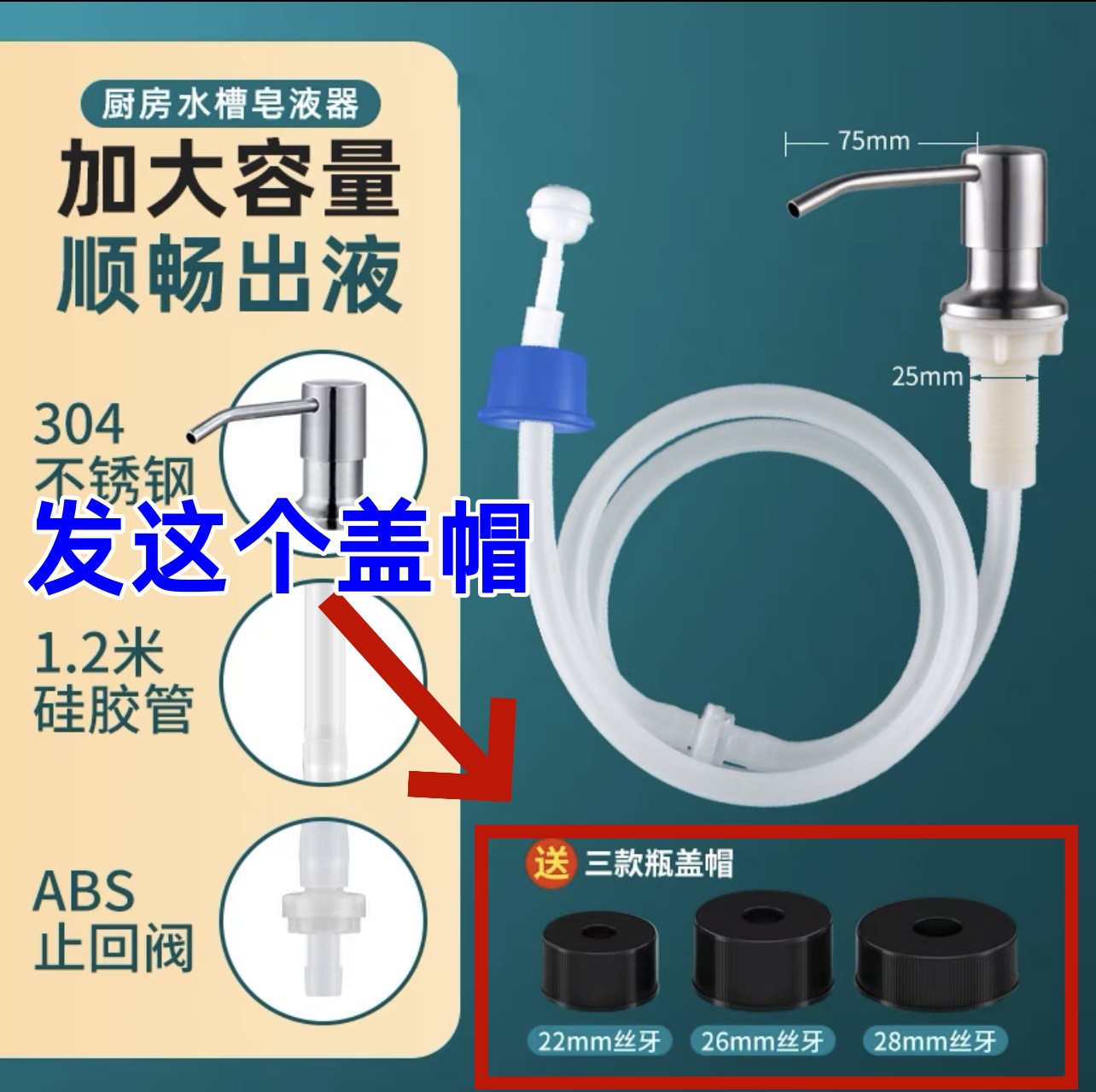 厨房水槽皂液器

加大容量
顺畅出液

304
不锈钢

发这个盖帽

1.2米
硅胶管

ABS
止回阀

75mm

25mm

送 三款瓶盖帽

22mm丝牙

26mm丝牙

28mm丝牙