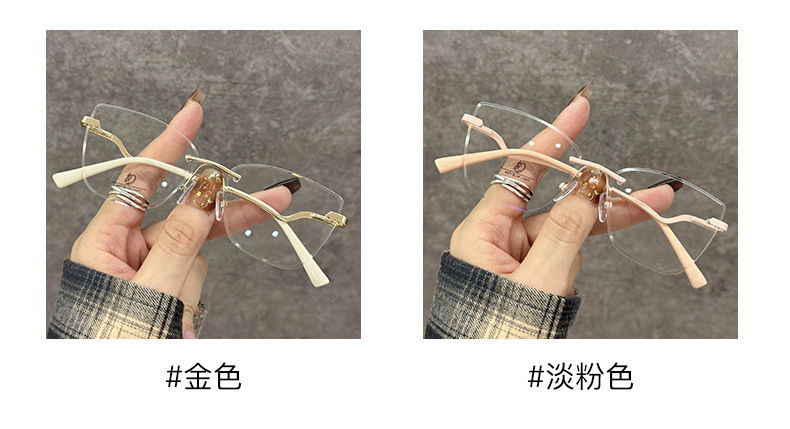 #金色

#淡粉色