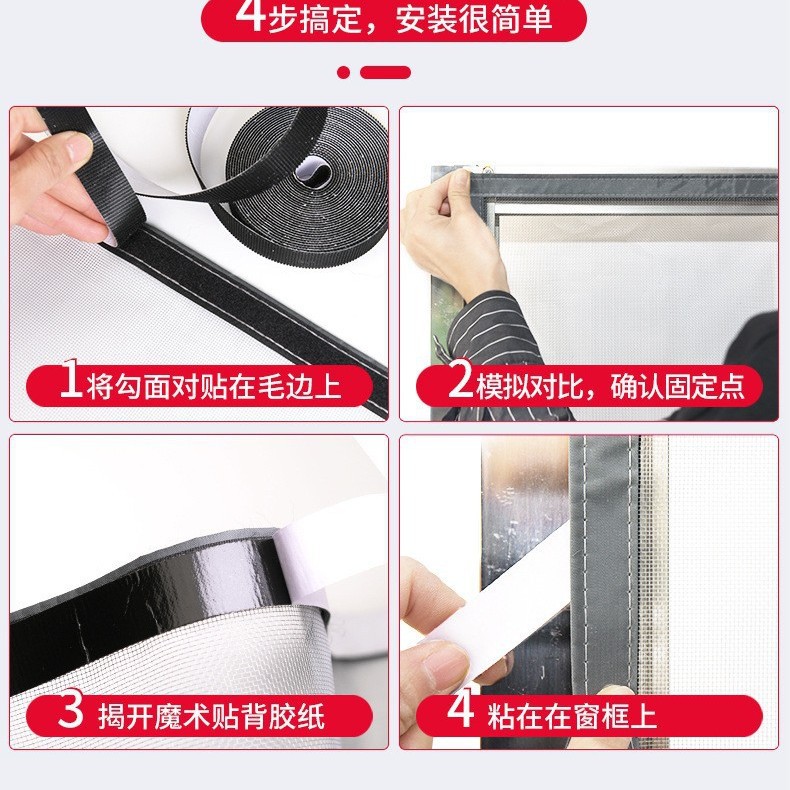 4步搞定，安装很简单

1将勾面对贴在毛边上

2模拟对比，确认固定点

3 揭开魔术贴背胶纸

4 粘在在窗框上