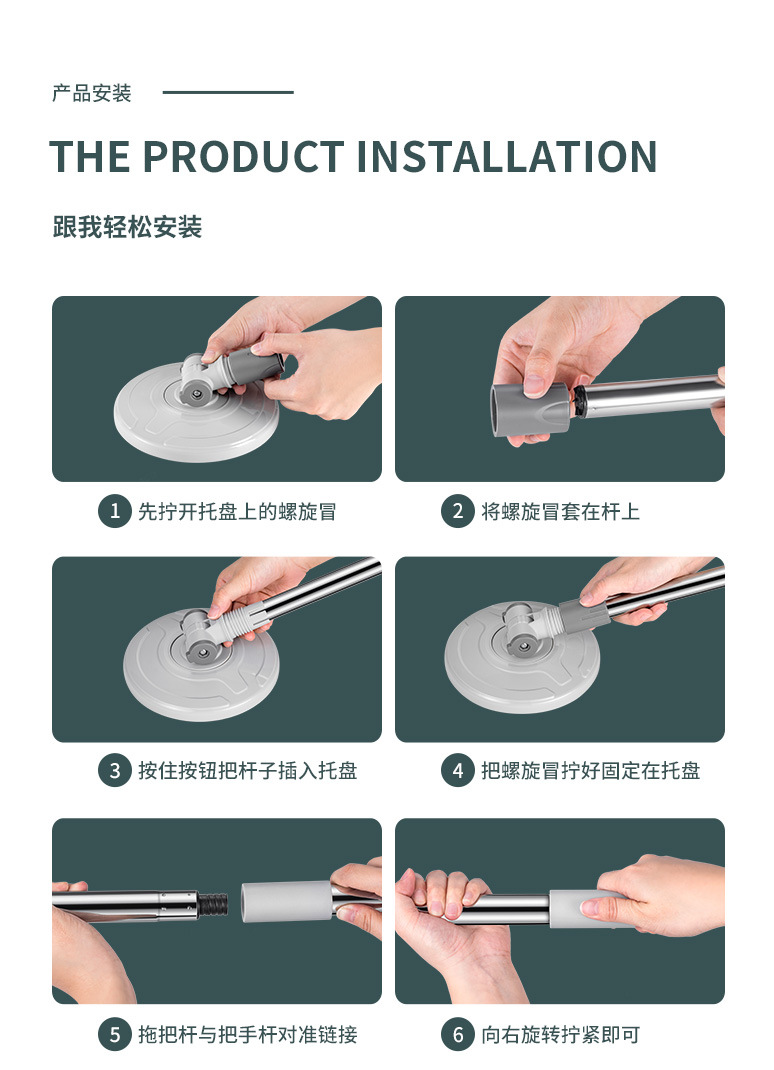 产品安装

THE PRODUCT INSTALLATION

跟我轻松安装

1 先拧开托盘上的螺旋冒

2 将螺旋冒套在杆上

3 按住按钮把杆子插入托盘

4 把螺旋冒拧好固定在托盘

5 拖把杆与把手杆对准链接

6 向右旋转拧紧即可