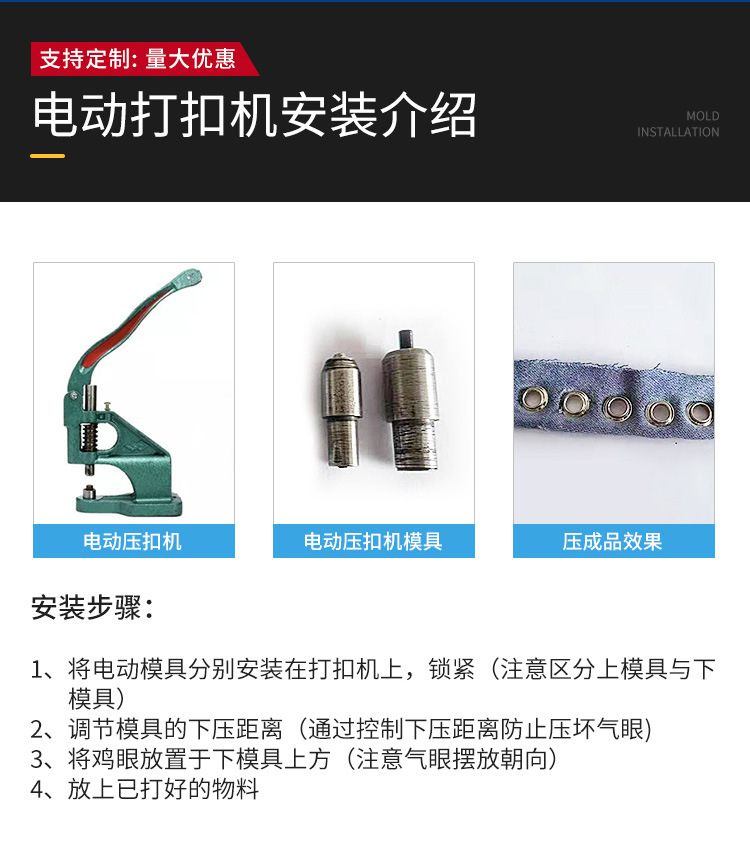 支持定制: 量大优惠

电动打扣机安装介绍

MOLD INSTALLATION

电动压扣机

电动压扣机模具

压成品效果

安装步骤:

1、将电动模具分别安装在打扣机上，锁紧（注意区分上模具与下模具）
2、调节模具的下压距离（通过控制下压距离防止压坏气眼)
3、将鸡眼放置于下模具上方（注意气眼摆放朝向）
4、放上已打好的物料