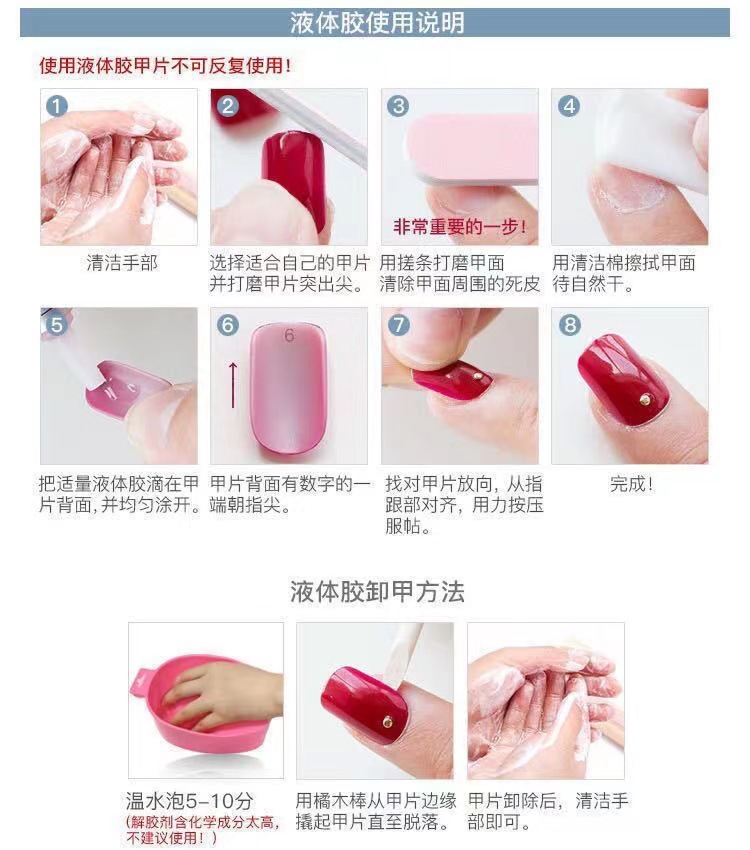 液体胶使用说明

使用液体胶甲片不可反复使用!

1
清洁手部

2
选择适合自己的甲片并打磨甲片突出尖。

3
非常重要的一步!
用搓条打磨甲面清除甲面周围的死皮

4
用清洁棉擦拭甲面待自然干。

5
把适量液体胶滴在甲片背面,并均匀涂开。

6
6
甲片背面有数字的一端朝指尖。

7
找对甲片放向,从指跟部对齐,用力按压服帖。

8
完成!

液体胶卸甲方法

温水泡5-10分
(解胶剂含化学成分太高,不建议使用!)

用橘木棒从甲片边缘撬起甲片直至脱落。

甲片卸除后,清洁手部即可。