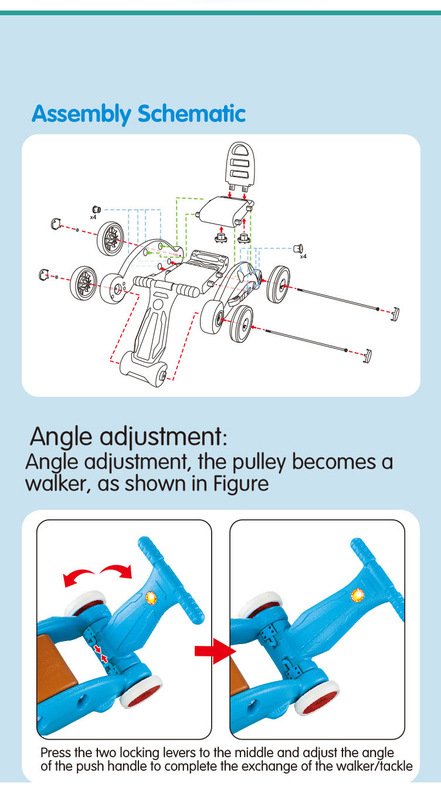 Assembly Schematic

x4

x4

Angle adjustment:

Angle adjustment, the pulley becomes a walker, as shown in Figure

Press the two locking levers to the middle and adjust the angle of the push handle to complete the exchange of the walker/tackle