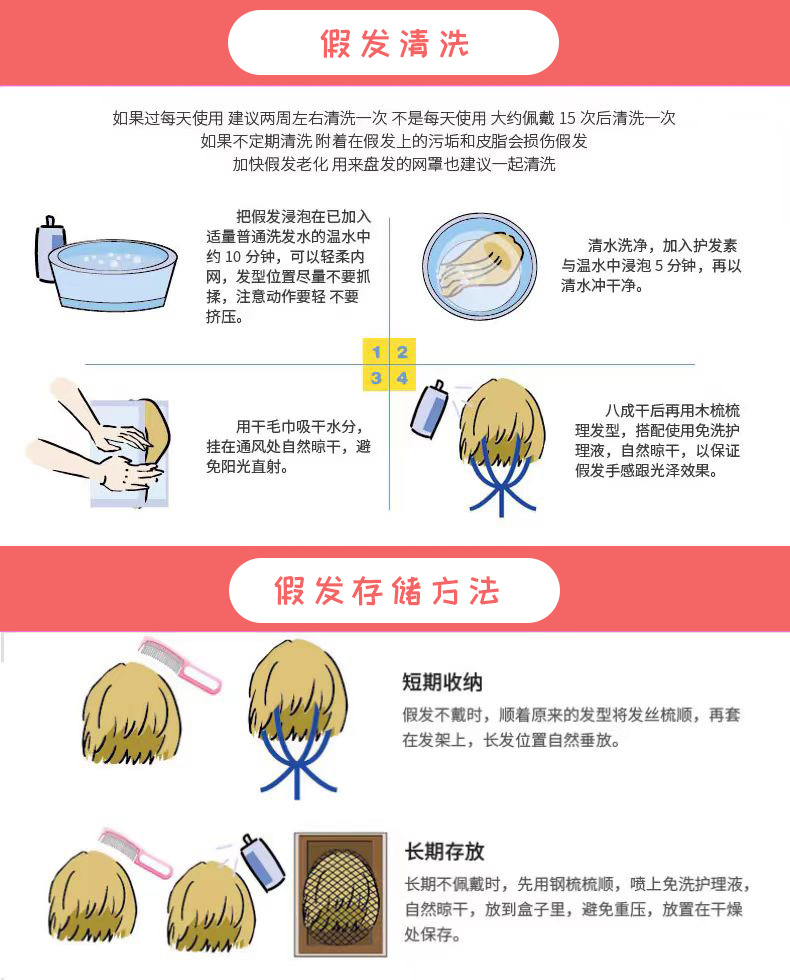 假发清洗

如果过每天使用 建议两周左右清洗一次 不是每天使用 大约佩戴 15 次后清洗一次
如果不定期清洗 附着在假发上的污垢和皮脂会损伤假发
加快假发老化 用来盘发的网罩也建议一起清洗

把假发浸泡在已加入适量普通洗发水的温水中约 10 分钟，可以轻柔内网，发型位置尽量不要抓揉，注意动作要轻 不要挤压。

清水洗净，加入护发素与温水中浸泡 5 分钟，再以清水冲干净。

1 2
3 4

用干毛巾吸干水分，挂在通风处自然晾干，避免阳光直射。

八成干后再用木梳梳理发型，搭配使用免洗护理液，自然晾干，以保证假发手感跟光泽效果。

假发存储方法

短期收纳
假发不戴时，顺着原来的发型将发丝梳顺，再套在发架上，长发位置自然垂放。

长期存放
长期不佩戴时，先用钢梳梳顺，喷上免洗护理液，自然晾干，放到盒子里，避免重压，放置在干燥处保存。