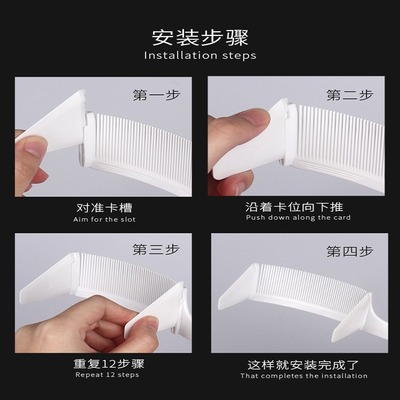 安装步骤
Installation steps

第一步

对准卡槽
Aim for the slot

第二步

沿着卡位向下推
Push down along the card

第三步

重复12步骤
Repeat 12 steps

第四步

这样就安装完成了
That completes the installation