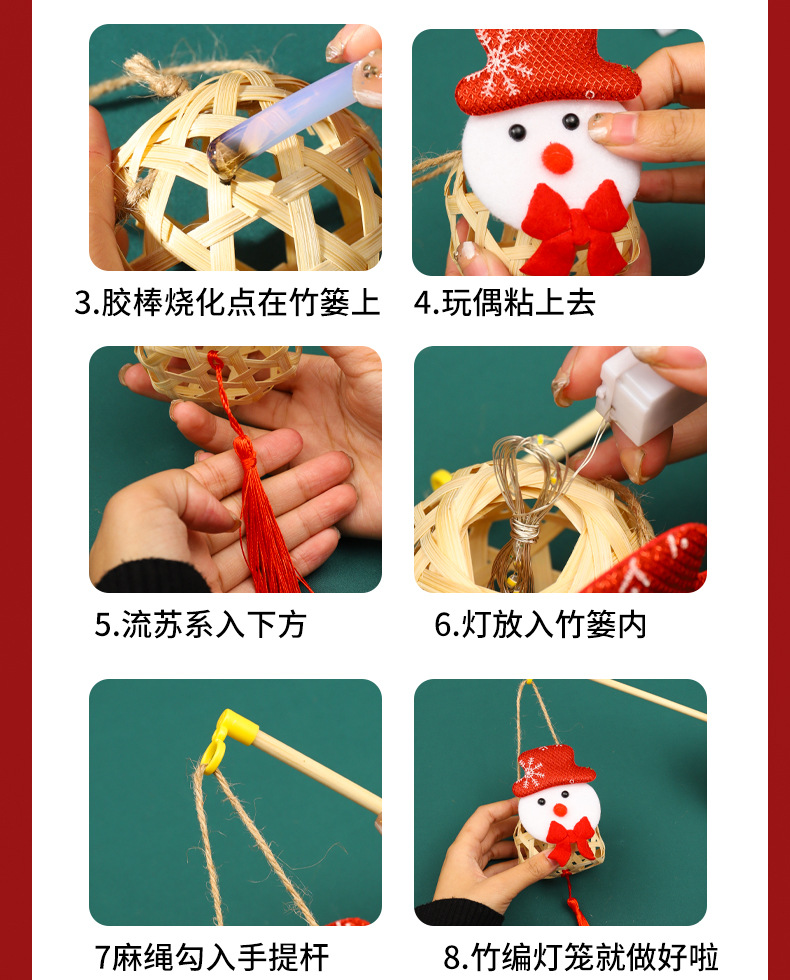 3.胶棒烧化点在竹篓上

4.玩偶粘上去

5.流苏系入下方

6.灯放入竹篓内

7麻绳勾入手提杆

8.竹编灯笼就做好啦