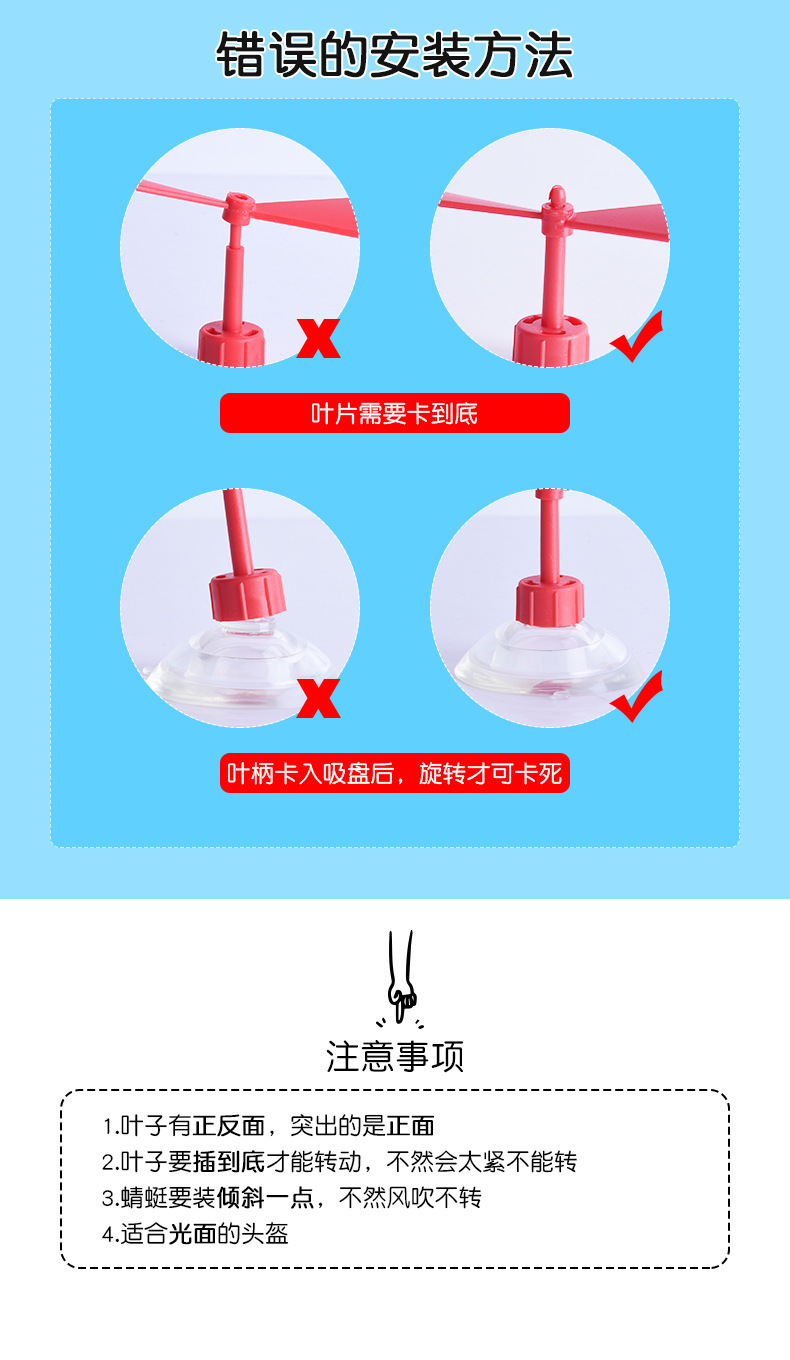 错误的安装方法

叶片需要卡到底

叶柄卡入吸盘后，旋转才可卡死

注意事项

1.叶子有正反面，突出的是正面
2.叶子要插到底才能转动，不然会太紧不能转
3.蜻蜓要装倾斜一点，不然风吹不转
4.适合光面的头盔