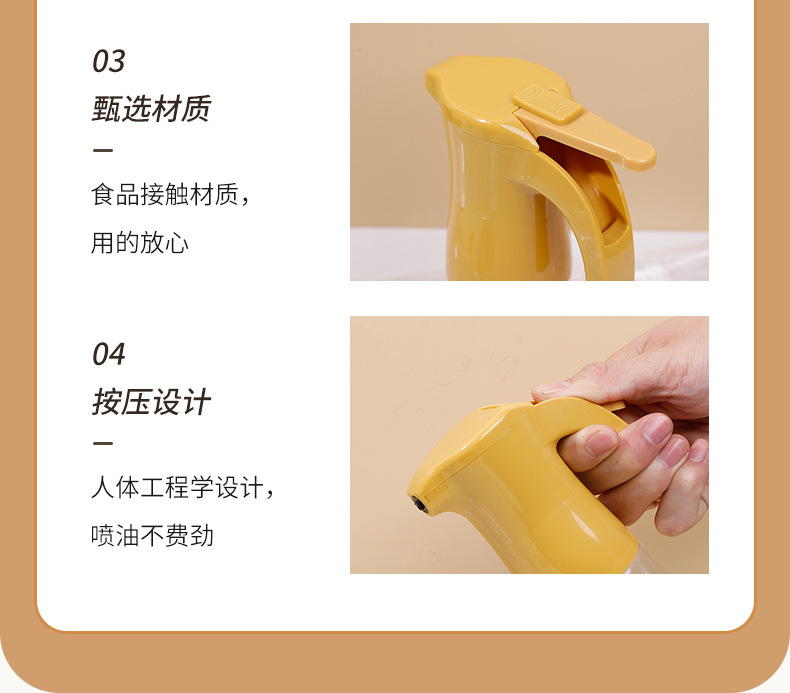 03

甄选材质

—

食品接触材质，

用的放心

04

按压设计

—

人体工程学设计，

喷油不费劲