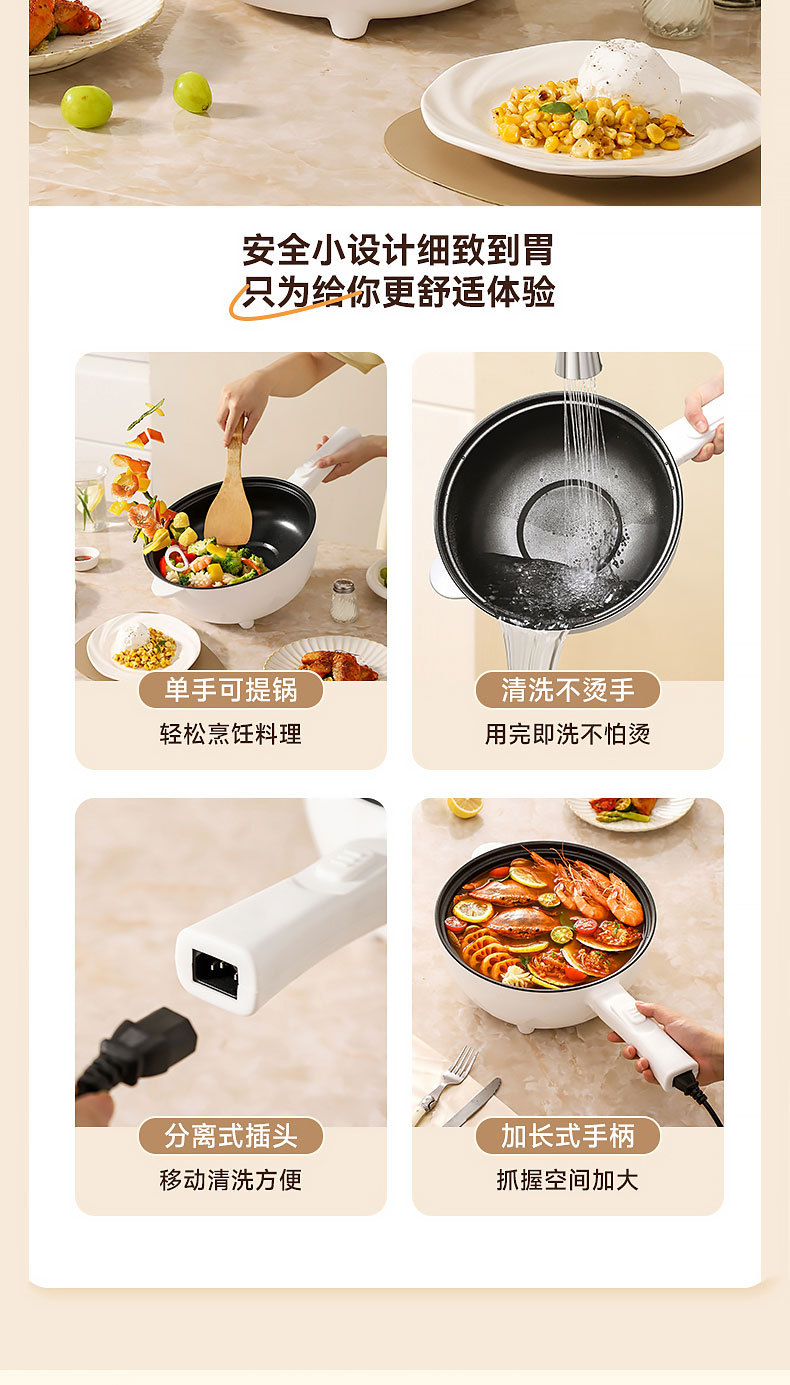 安全小设计细致到胃
只为给你更舒适体验

单手可提锅
轻松烹饪料理

清洗不烫手
用完即洗不怕烫

分离式插头
移动清洗方便

加长式手柄
抓握空间加大