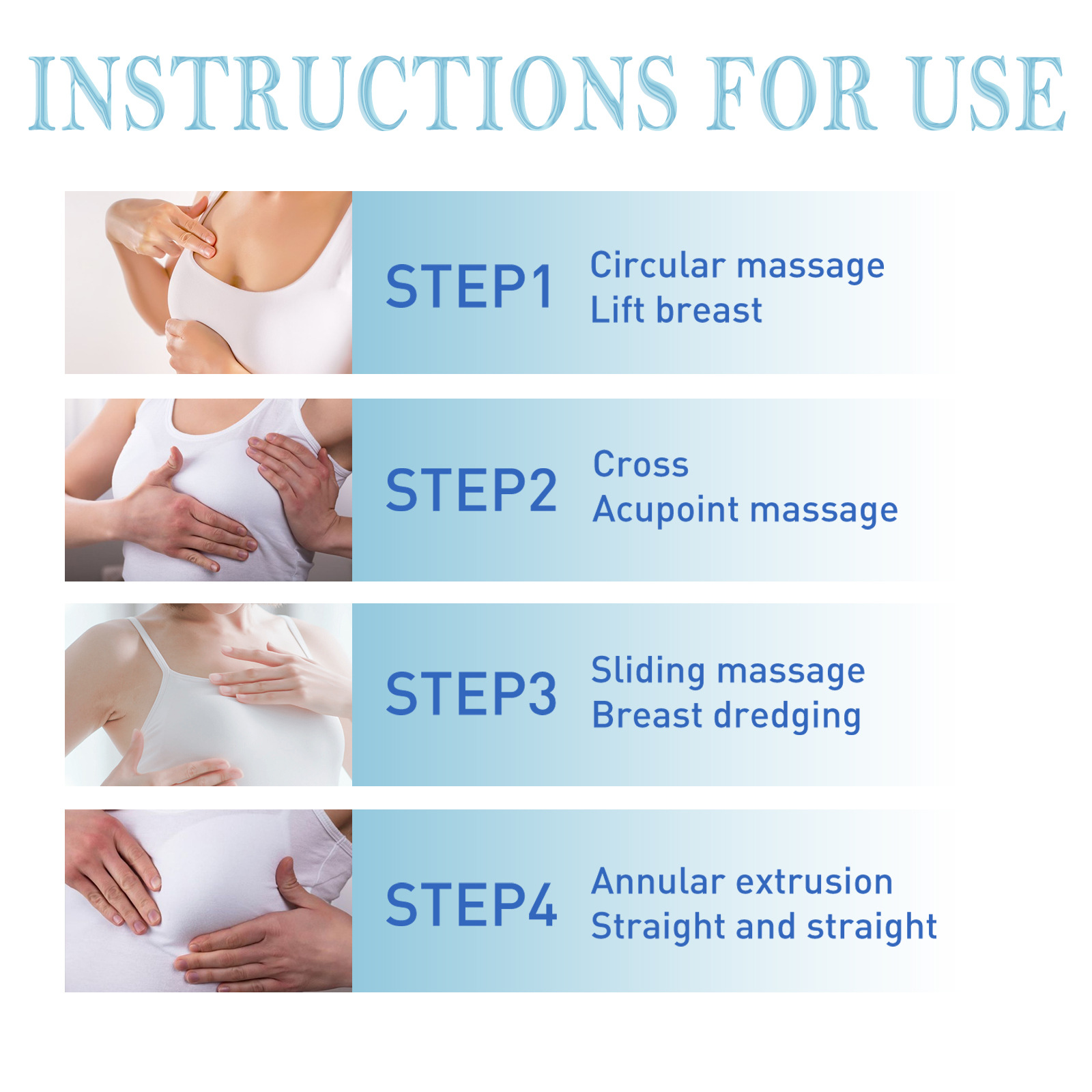 INSTRUCTIONS FOR USE

STEP1 Circular massage
Lift breast

STEP2 Cross
Acupoint massage

STEP3 Sliding massage
Breast dredging

STEP4 Annular extrusion
Straight and straight