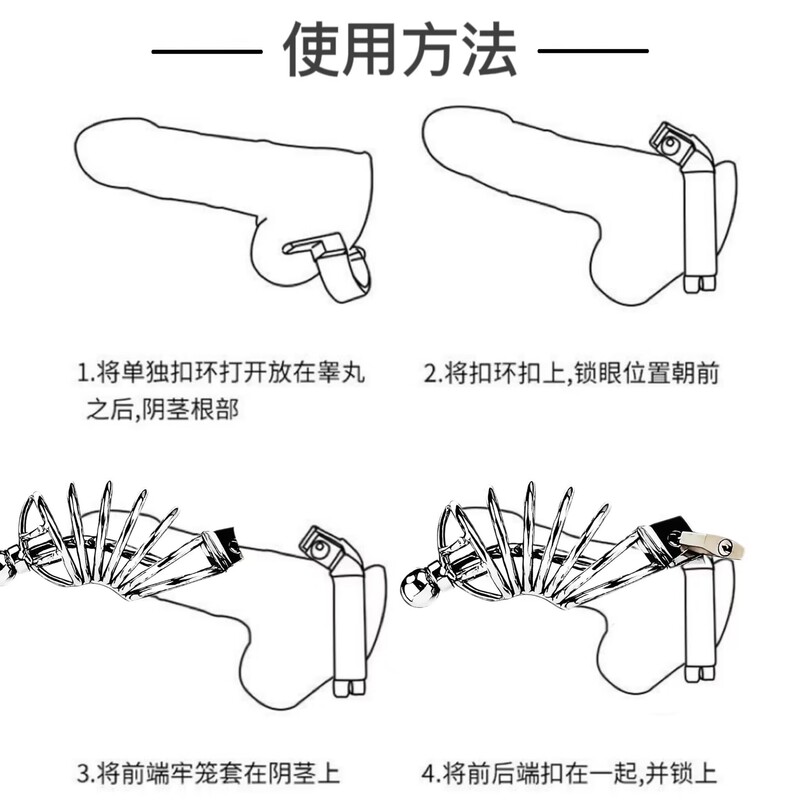 使用方法

1.将单独扣环打开放在睾丸之后,阴茎根部

2.将扣环扣上,锁眼位置朝前

3.将前端牢笼套在阴茎上

4.将前后端扣在一起,并锁上