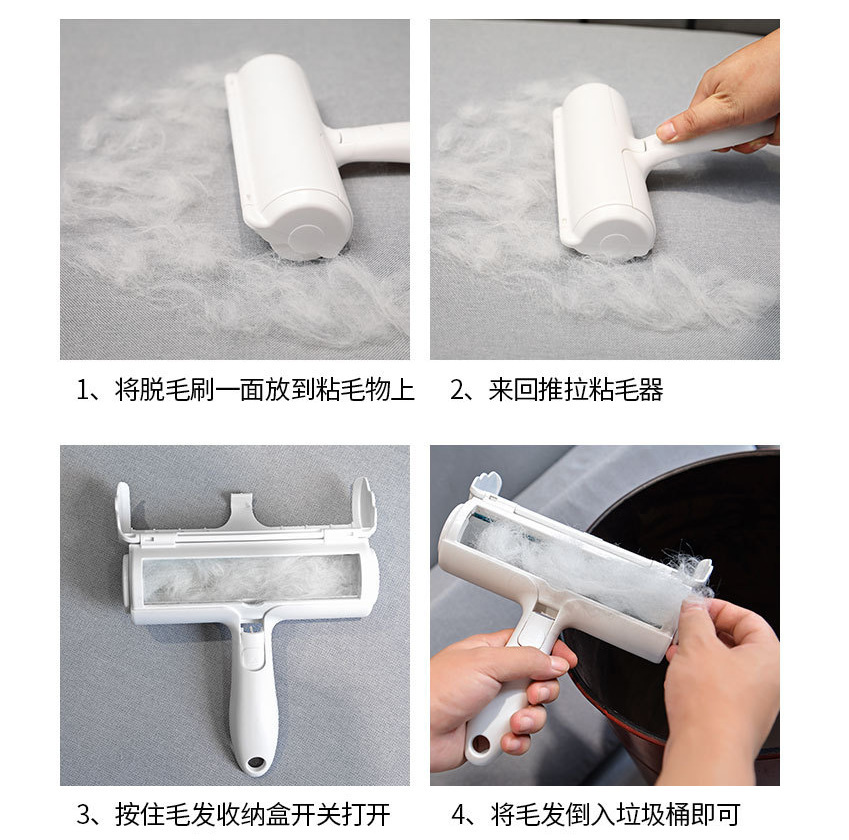 1、将脱毛刷一面放到粘毛物上

2、来回推拉粘毛器

3、按住毛发收纳盒开关打开

4、将毛发倒入垃圾桶即可