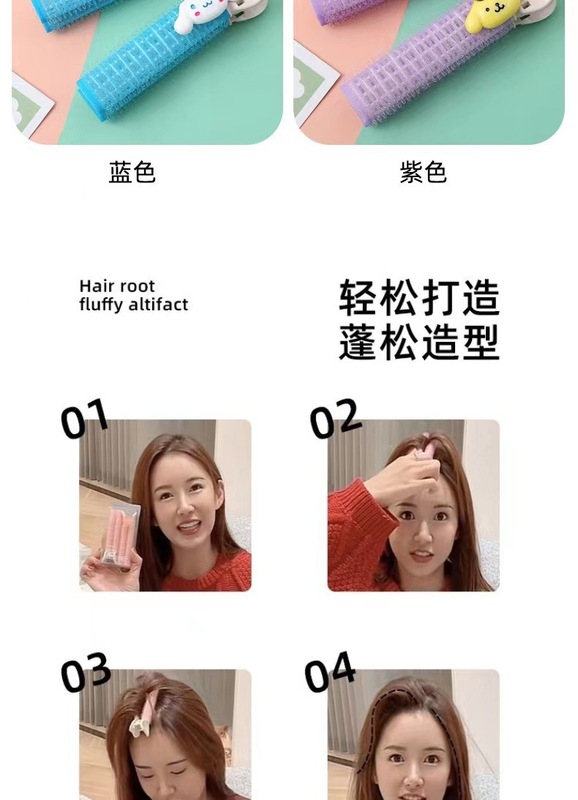 蓝色

紫色

Hair root
fluffy altifact

轻松打造
蓬松造型

01

02

03

04