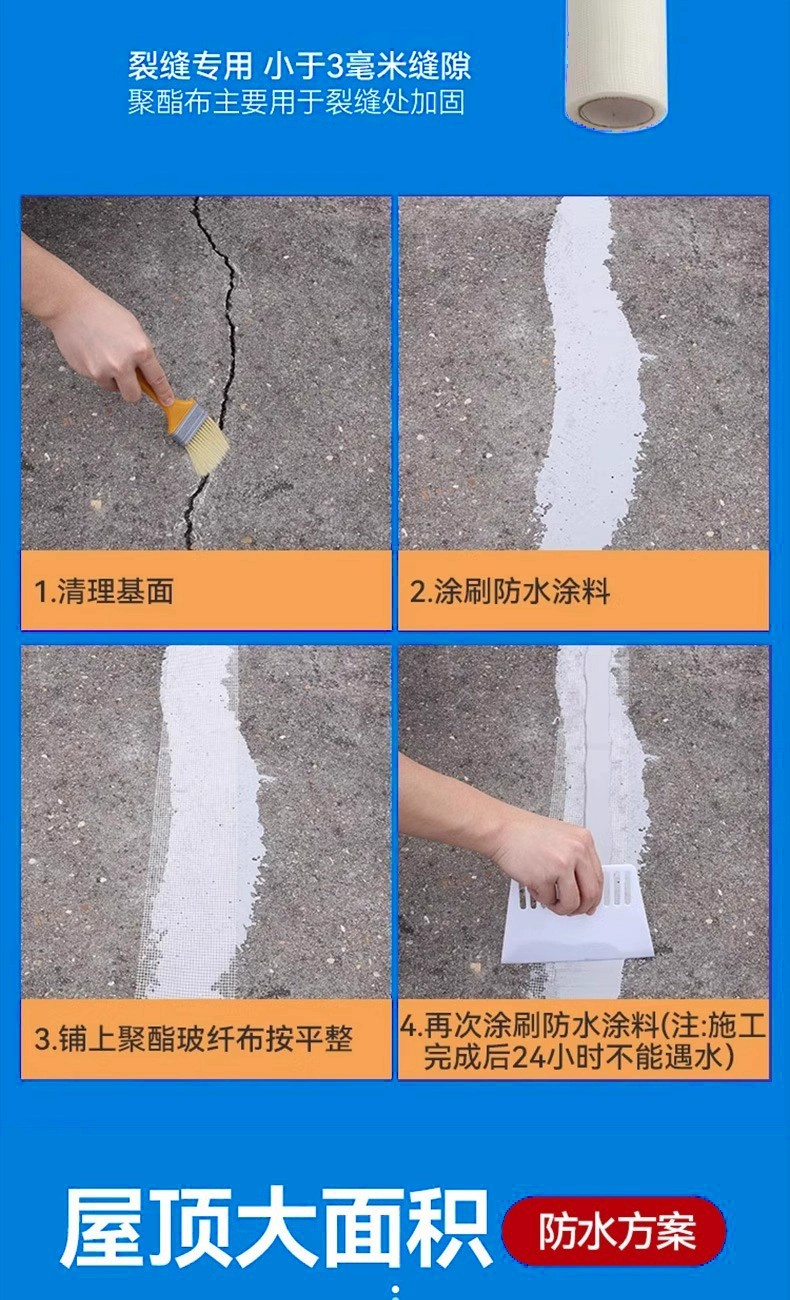 裂缝专用 小于3毫米缝隙
聚酯布主要用于裂缝处加固

1.清理基面

2.涂刷防水涂料

3.铺上聚酯玻纤布按平整

4.再次涂刷防水涂料(注:施工完成后24小时不能遇水)

屋顶大面积

防水方案