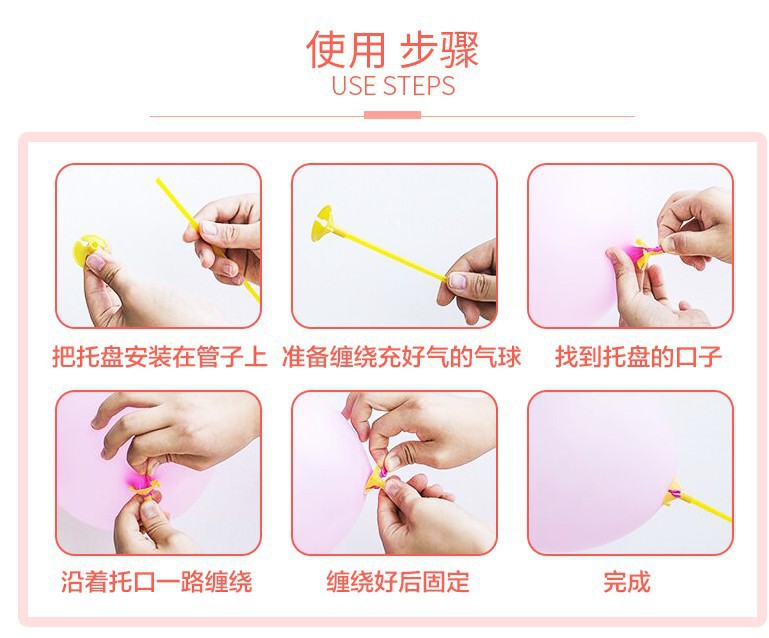 使用 步骤
USE STEPS

把托盘安装在管子上

准备缠绕充好气的气球

找到托盘的口子

沿着托口一路缠绕

缠绕好后固定

完成