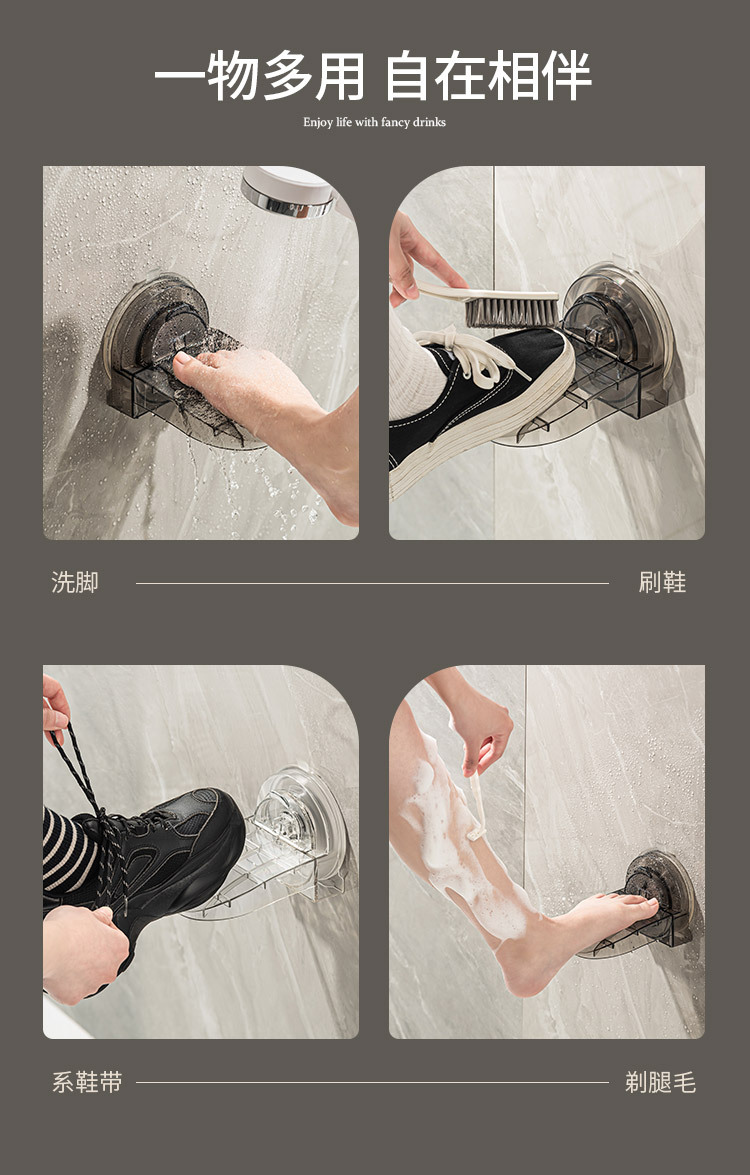 一物多用 自在相伴

Enjoy life with fancy drinks

洗脚

刷鞋

系鞋带

剃腿毛