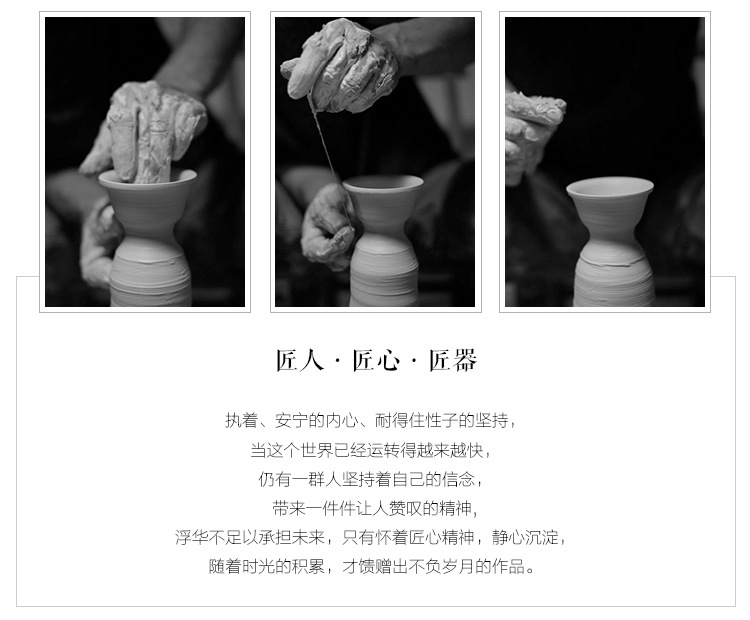 匠人 · 匠心 · 匠器

执着、安宁的内心、耐得住性子的坚持，
当这个世界已经运转得越来越快，
仍有一群人坚持着自己的信念，
带来一件件让人赞叹的精神，
浮华不足以承担未来，只有怀着匠心精神，静心沉淀，
随着时光的积累，才馈赠出不负岁月的作品。