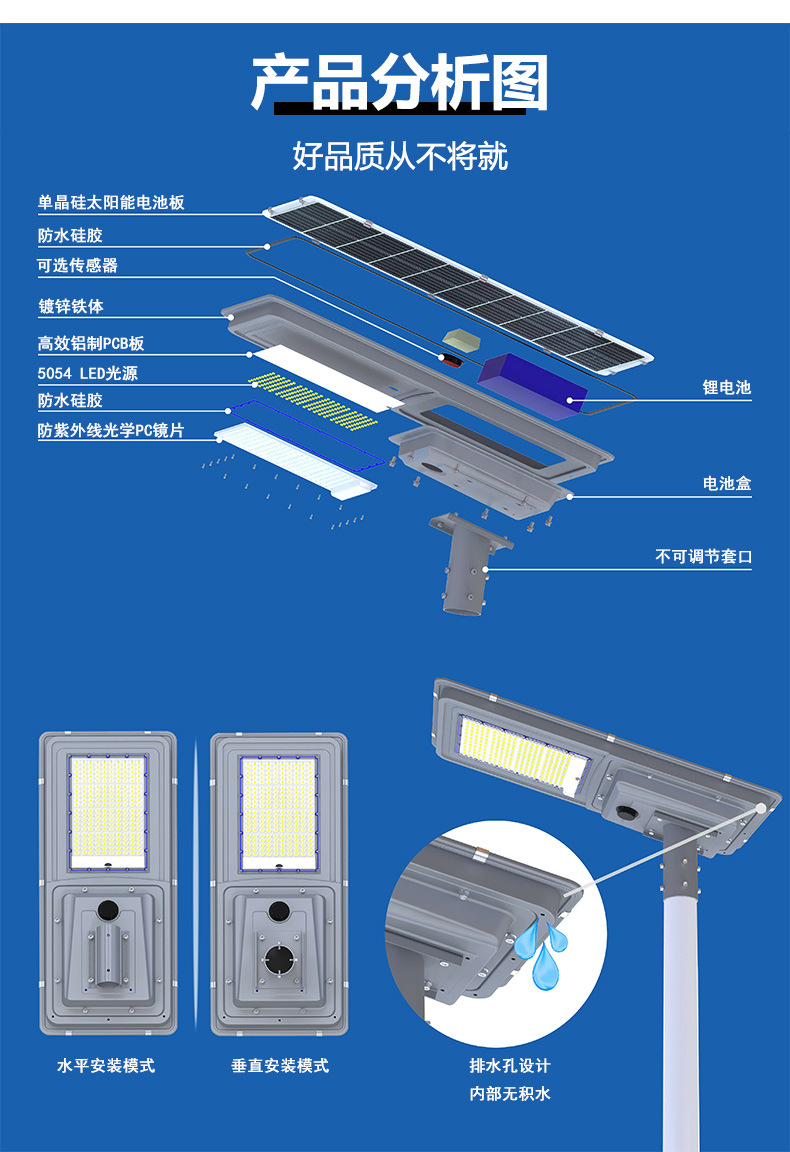 产品分析图

好品质从不将就

单晶硅太阳能电池板
防水硅胶
可选传感器
镀锌铁体
高效铝制PCB板
5054 LED光源
防水硅胶
防紫外线光学PC镜片

锂电池
电池盒
不可调节套口

水平安装模式

垂直安装模式

排水孔设计
内部无积水