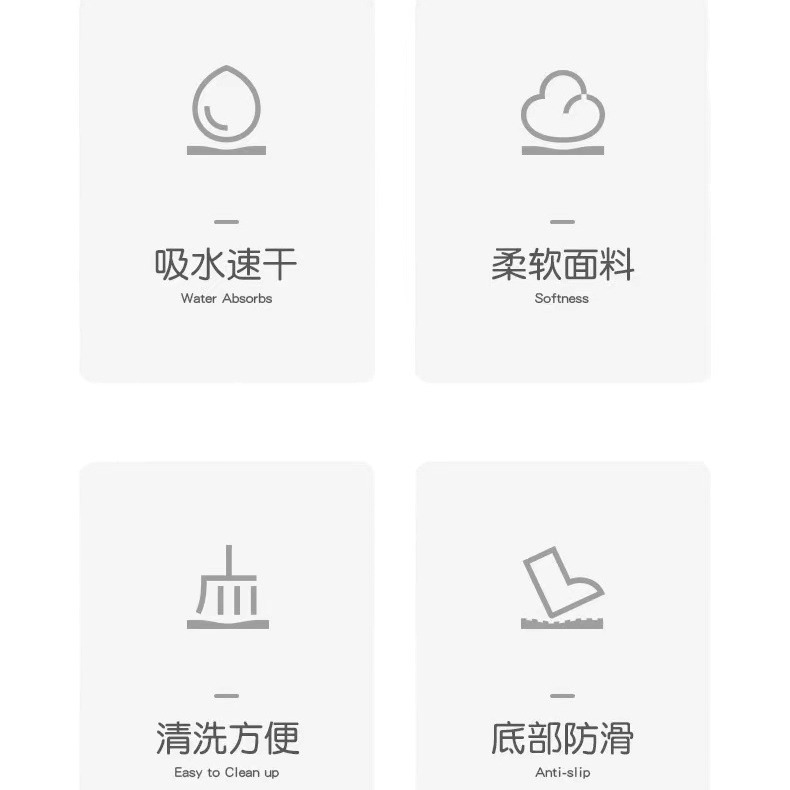 吸水速干
Water Absorbs

柔软面料
Softness

清洗方便
Easy to Clean up

底部防滑
Anti-slip