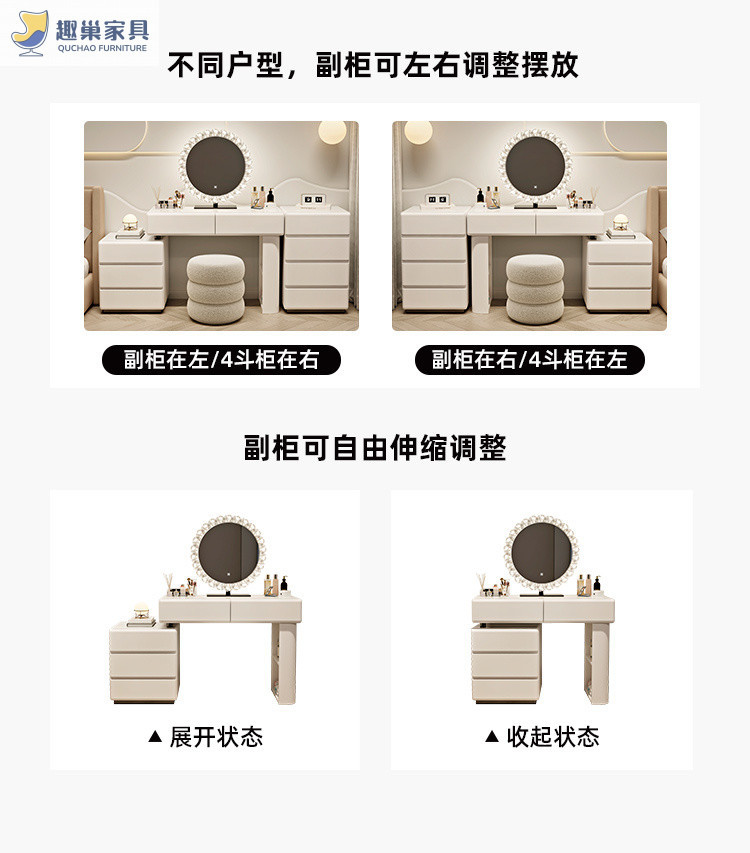 趣巢家具
QUCHAO FURNITURE

不同户型，副柜可左右调整摆放

副柜在左/4斗柜在右

副柜在右/4斗柜在左

副柜可自由伸缩调整

▲ 展开状态

▲ 收起状态