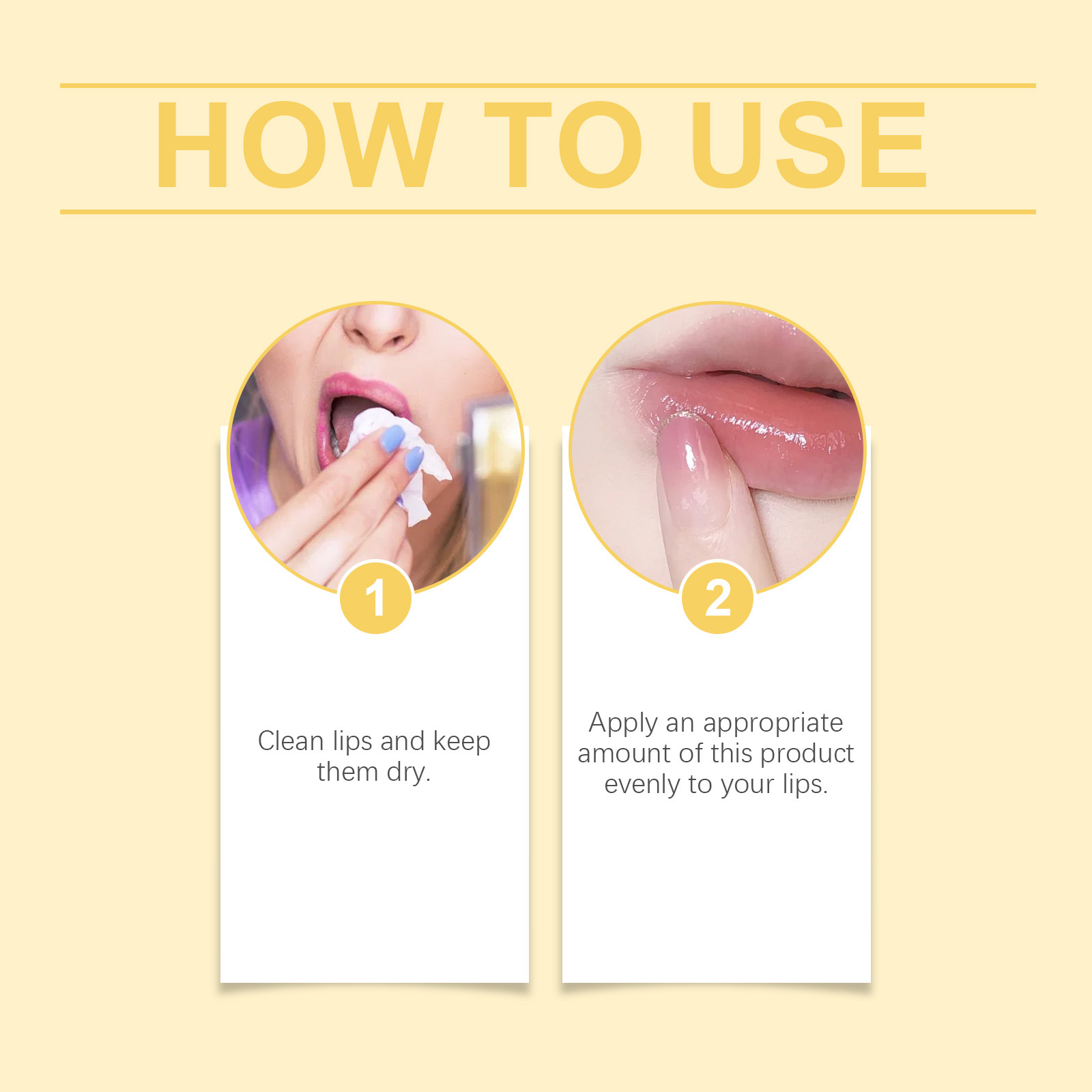 HOW TO USE

1

Clean lips and keep them dry.

2

Apply an appropriate amount of this product evenly to your lips.