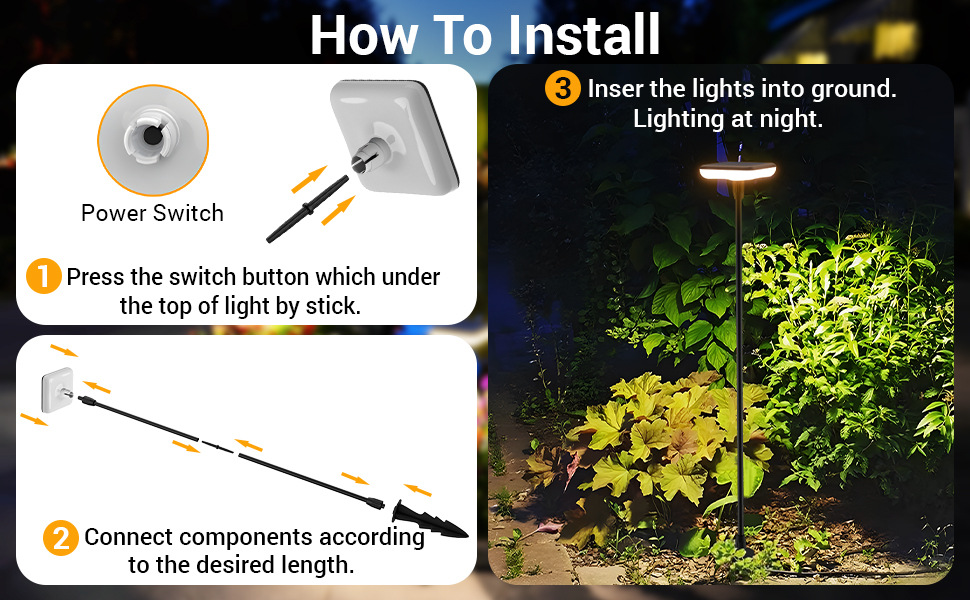 How To Install

Power Switch

1 Press the switch button which under the top of light by stick.

2 Connect components according to the desired length.

3 Inser the lights into ground. Lighting at night.