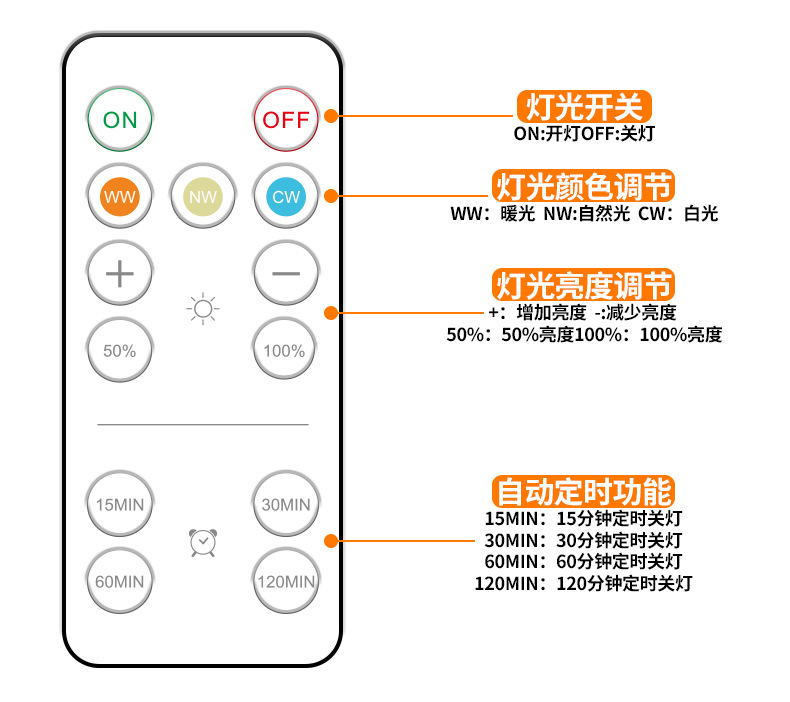 ON
OFF
WW
NW
CW
+
−
50%
100%
15MIN
30MIN
60MIN
120MIN

灯光开关
ON:开灯OFF:关灯

灯光颜色调节
WW：暖光 NW:自然光 CW：白光

灯光亮度调节
+：增加亮度 -:减少亮度
50%：50%亮度100%：100%亮度

自动定时功能
15MIN：15分钟定时关灯
30MIN：30分钟定时关灯
60MIN：60分钟定时关灯
120MIN：120分钟定时关灯