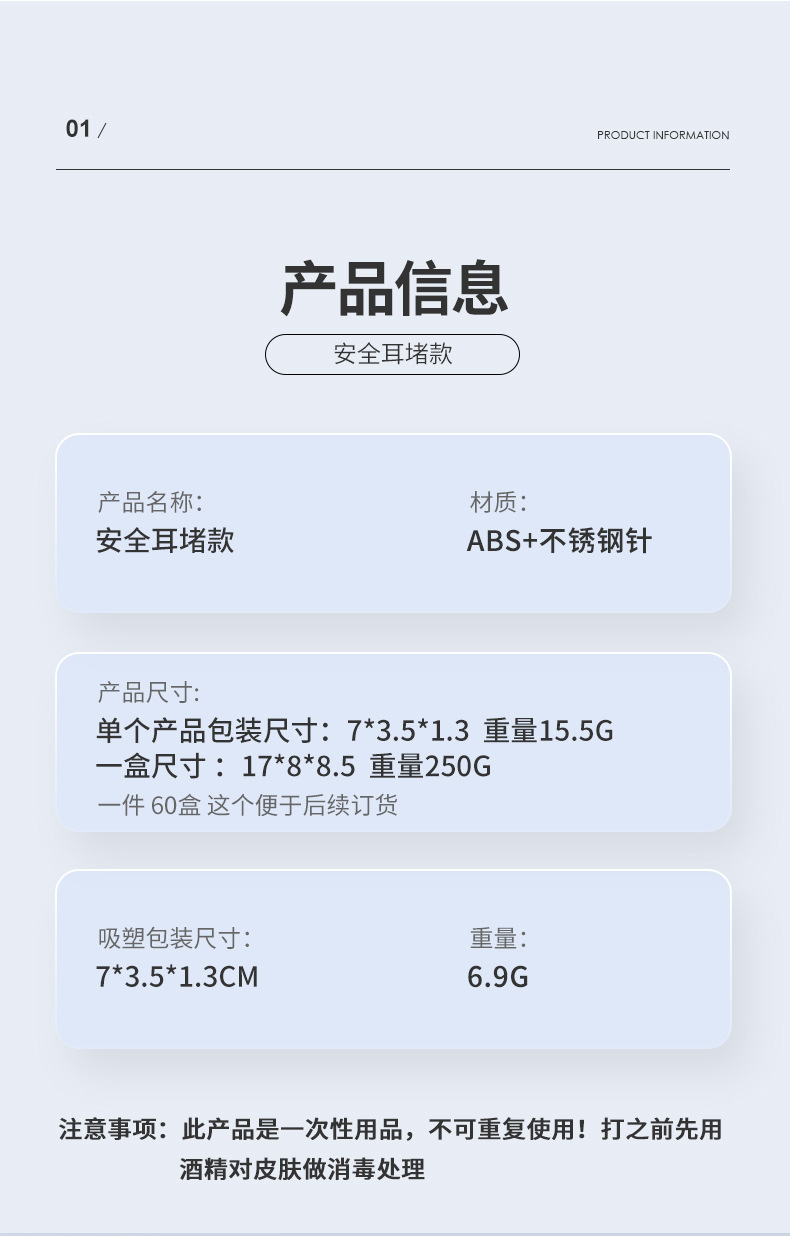 01 /

PRODUCT INFORMATION

产品信息

安全耳堵款

产品名称:
安全耳堵款

材质:
ABS+不锈钢针

产品尺寸:
单个产品包装尺寸：7*3.5*1.3 重量15.5G
一盒尺寸：17*8*8.5 重量250G
一件60盒 这个便于后续订货

吸塑包装尺寸:
7*3.5*1.3CM

重量:
6.9G

注意事项：此产品是一次性用品，不可重复使用！打之前先用酒精对皮肤做消毒处理