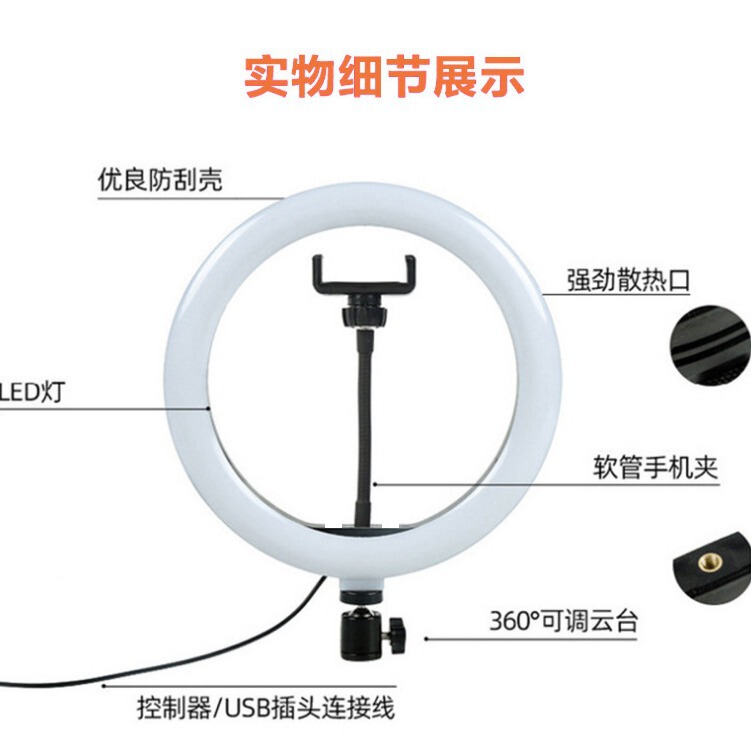 实物细节展示

优良防刮壳

强劲散热口

LED灯

软管手机夹

360°可调云台

控制器/USB插头连接线