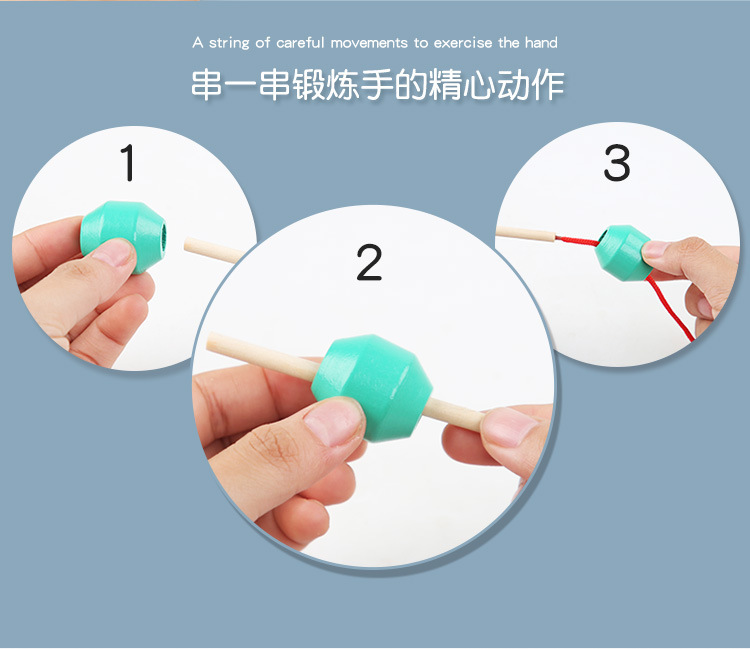 A string of careful movements to exercise the hand

串一串锻炼手的精心动作

1

2

3