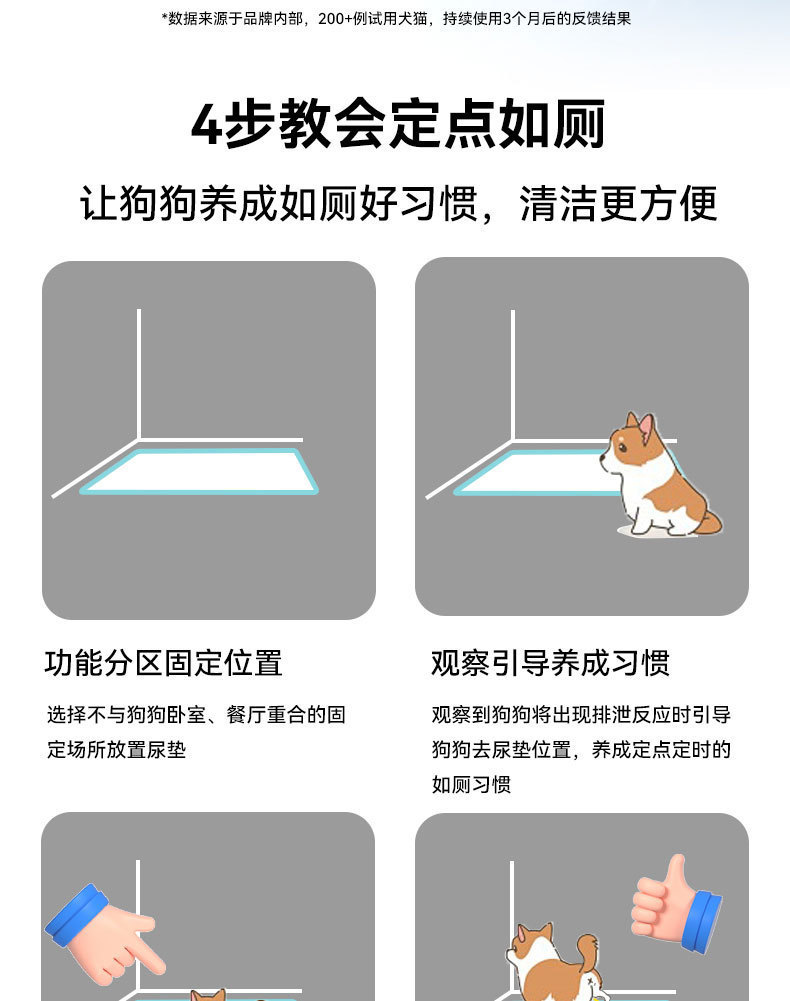 *数据来源于品牌内部，200+例试用犬猫，持续使用3个月后的反馈结果

4步教会定点如厕

让狗狗养成如厕好习惯，清洁更方便

功能分区固定位置

选择不与狗狗卧室、餐厅重合的固定场所放置尿垫

观察引导养成习惯

观察到狗狗将出现排泄反应时引导狗狗去尿垫位置，养成定点定时的如厕习惯