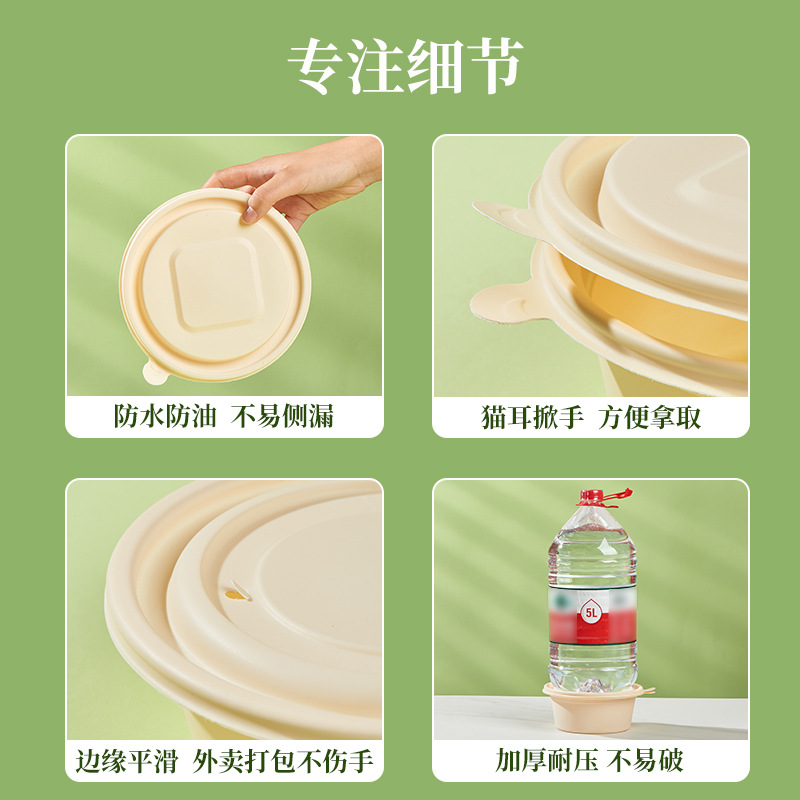 专注细节

防水防油 不易侧漏

猫耳掀手 方便拿取

边缘平滑 外卖打包不伤手

5L

加厚耐压 不易破