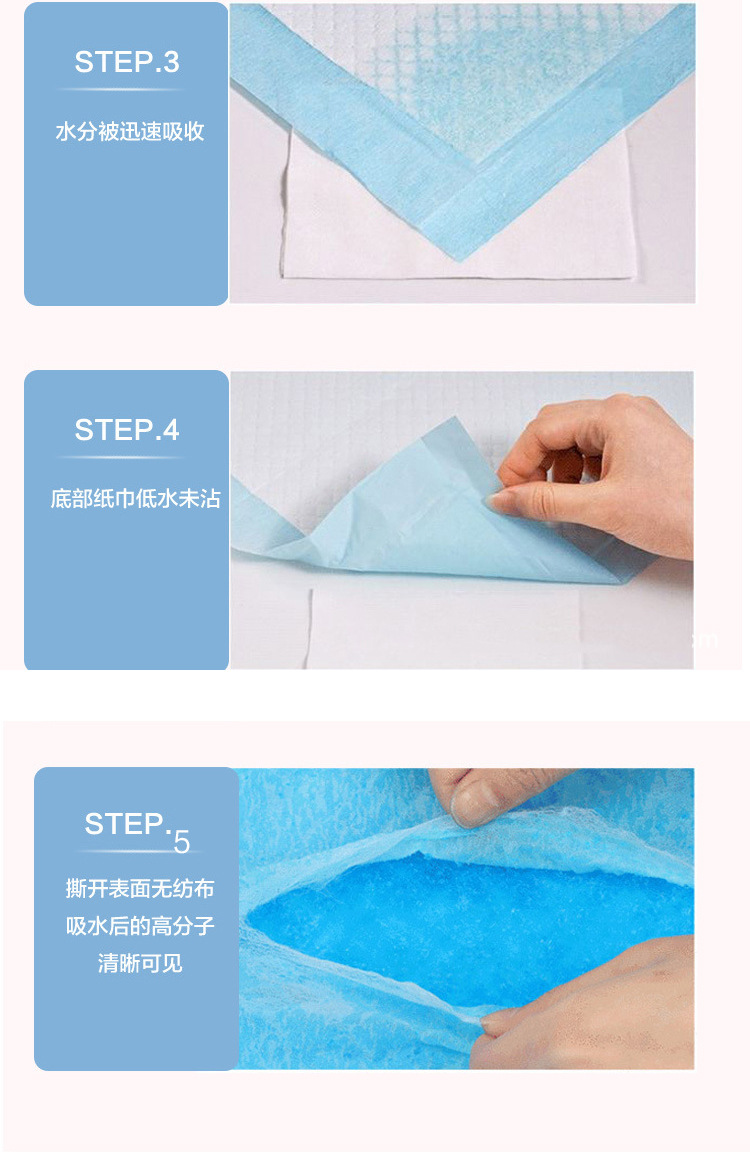 STEP.3

水分被迅速吸收

STEP.4

底部纸巾低水未沾

STEP.5

撕开表面无纺布
吸水后的高分子
清晰可见