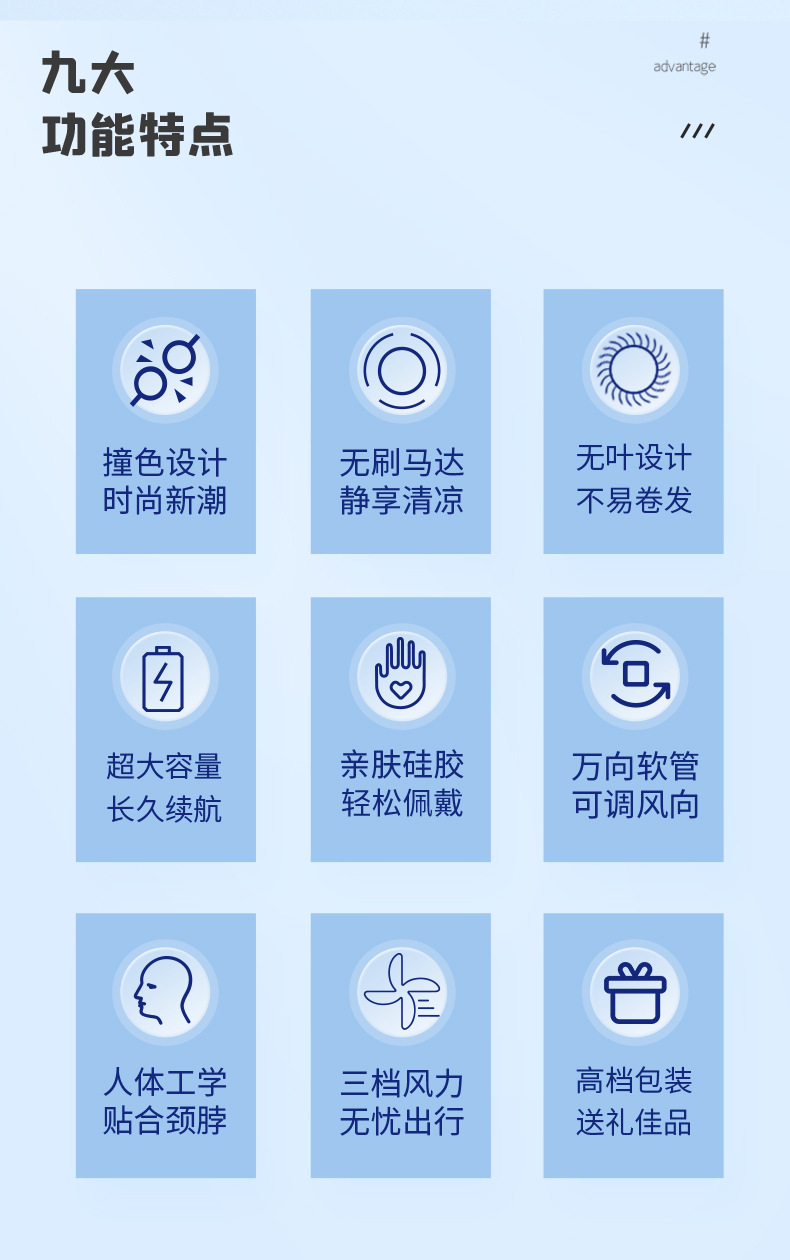 九大
功能特点

#
advantage

///

撞色设计
时尚新潮

无刷马达
静享清凉

无叶设计
不易卷发

超大容量
长久续航

亲肤硅胶
轻松佩戴

万向软管
可调风向

人体工学
贴合颈脖

三档风力
无忧出行

高档包装
送礼佳品