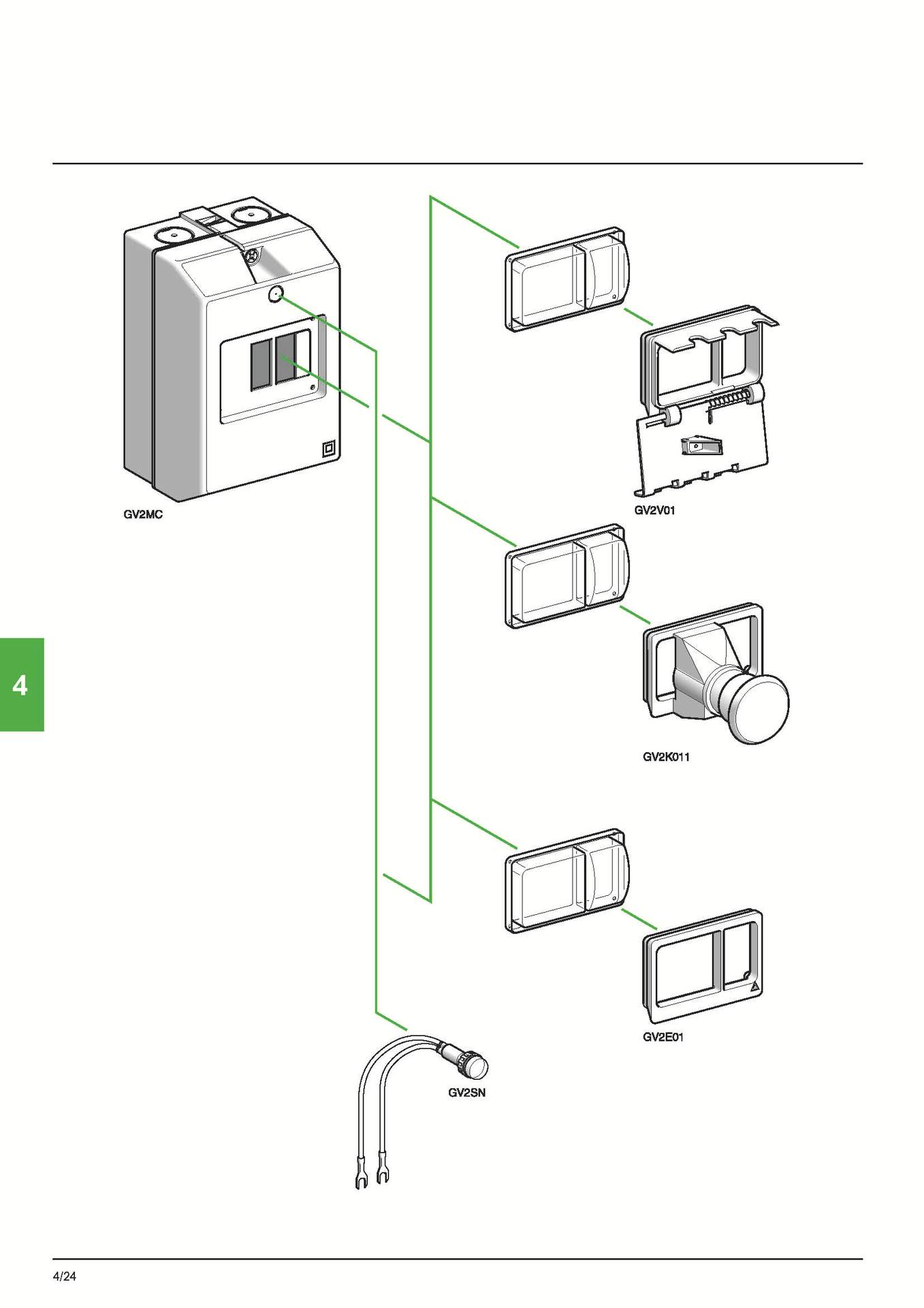 GV2MC

GV2V01

4

GV2K011

GV2E01

GV2SN

4/24