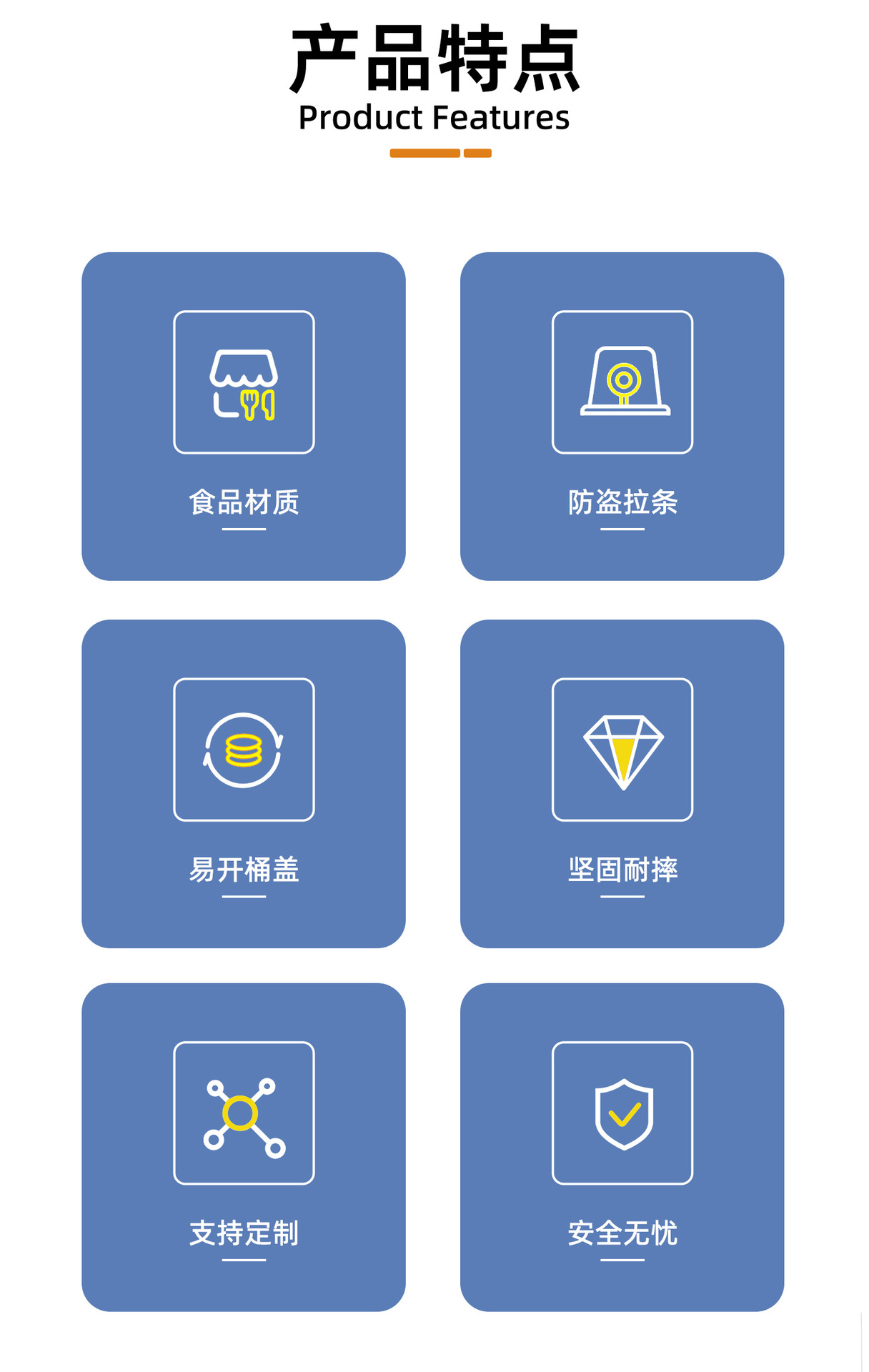 产品特点
Product Features

食品材质

防盗拉条

易开桶盖

坚固耐摔

支持定制

安全无忧