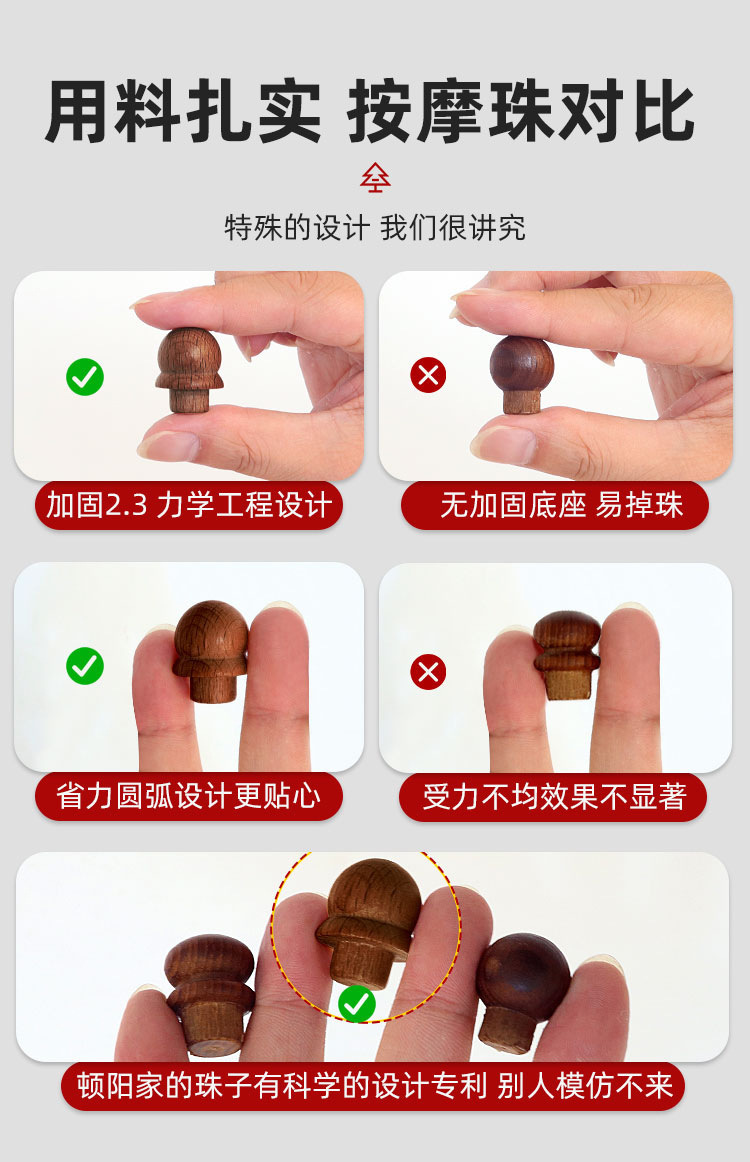 用料扎实 按摩珠对比

特殊的设计 我们很讲究

加固2.3 力学工程设计

无加固底座 易掉珠

省力圆弧设计更贴心

受力不均效果不显著

顿阳家的珠子有科学的设计专利 别人模仿不来