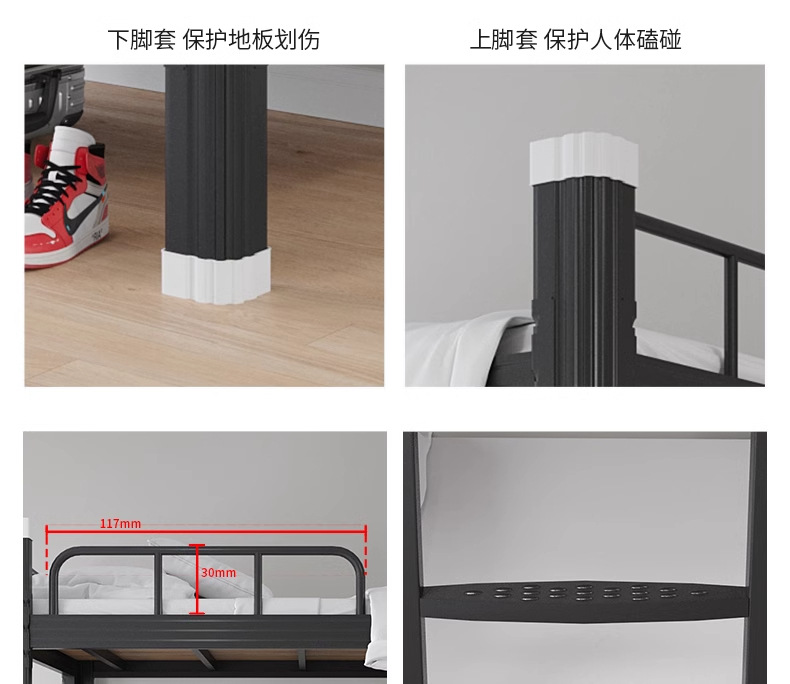 下脚套 保护地板划伤

上脚套 保护人体磕碰

117mm

30mm