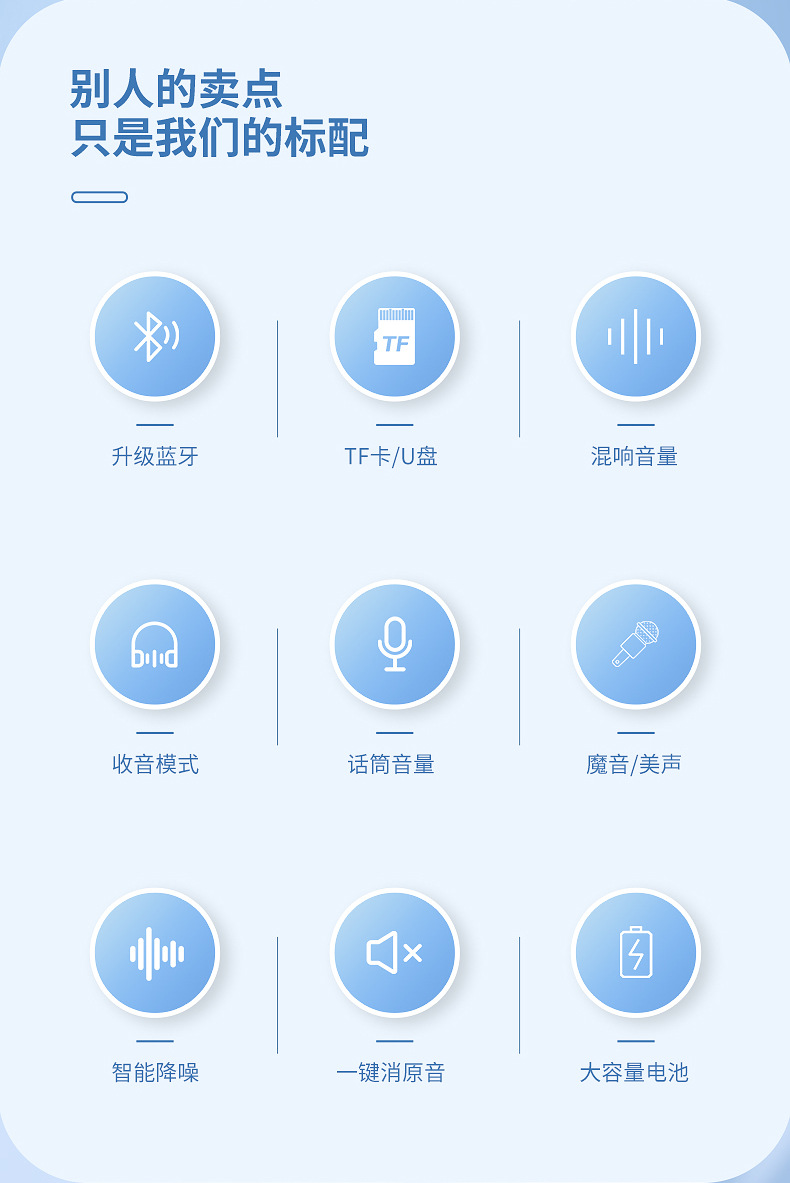 别人的卖点
只是我们的标配

TF

升级蓝牙

TF卡/U盘

混响音量

收音模式

话筒音量

魔音/美声

智能降噪

一键消原音

大容量电池