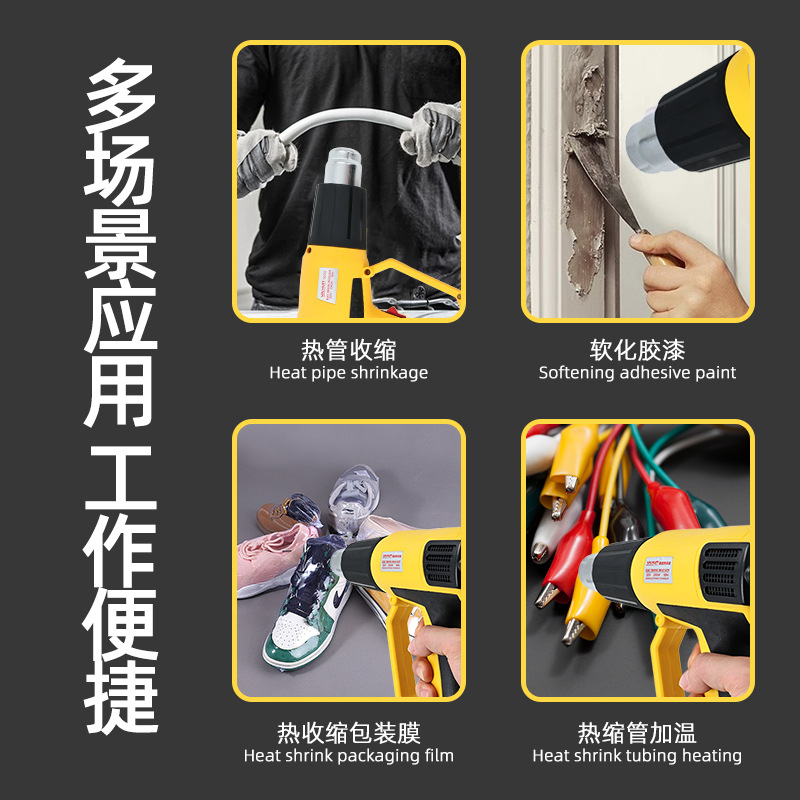 多场景应用 工作便捷

热管收缩
Heat pipe shrinkage

软化胶漆
Softening adhesive paint

热收缩包装膜
Heat shrink packaging film

热缩管加温
Heat shrink tubing heating