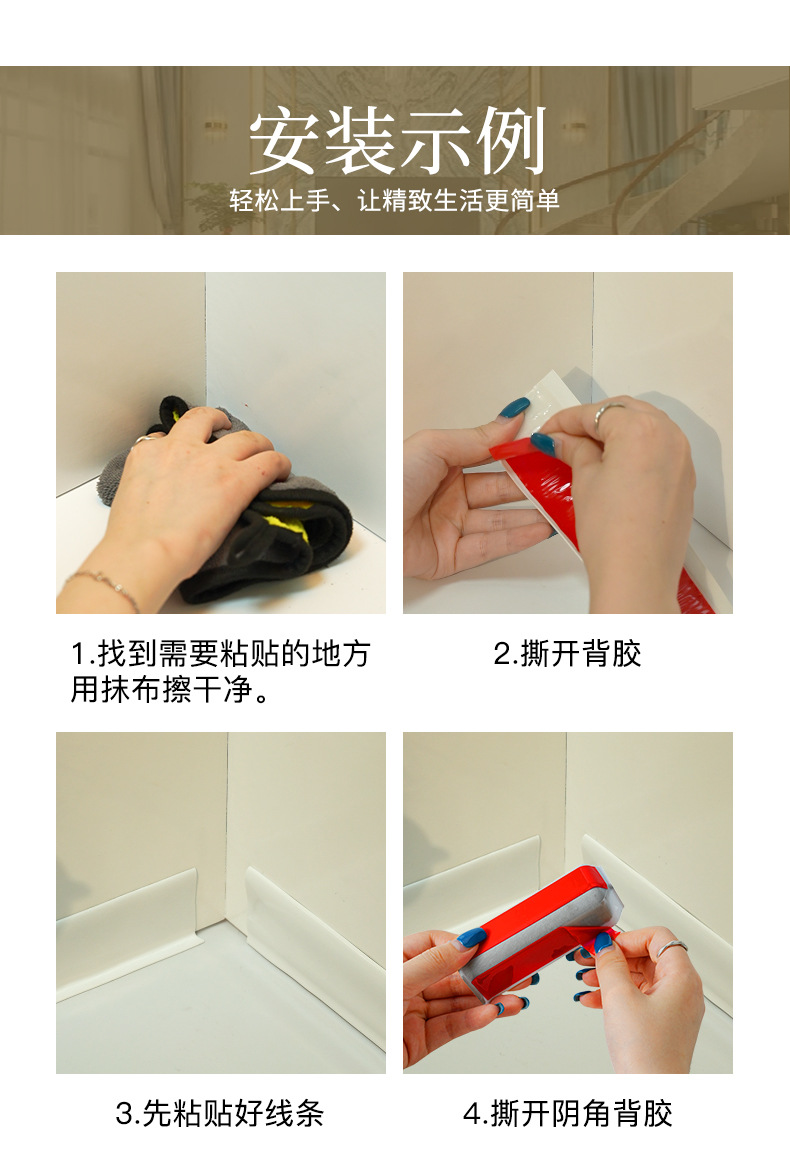 安装示例
轻松上手、让精致生活更简单

1.找到需要粘贴的地方用抹布擦干净。

2.撕开背胶

3.先粘贴好线条

4.撕开阴角背胶