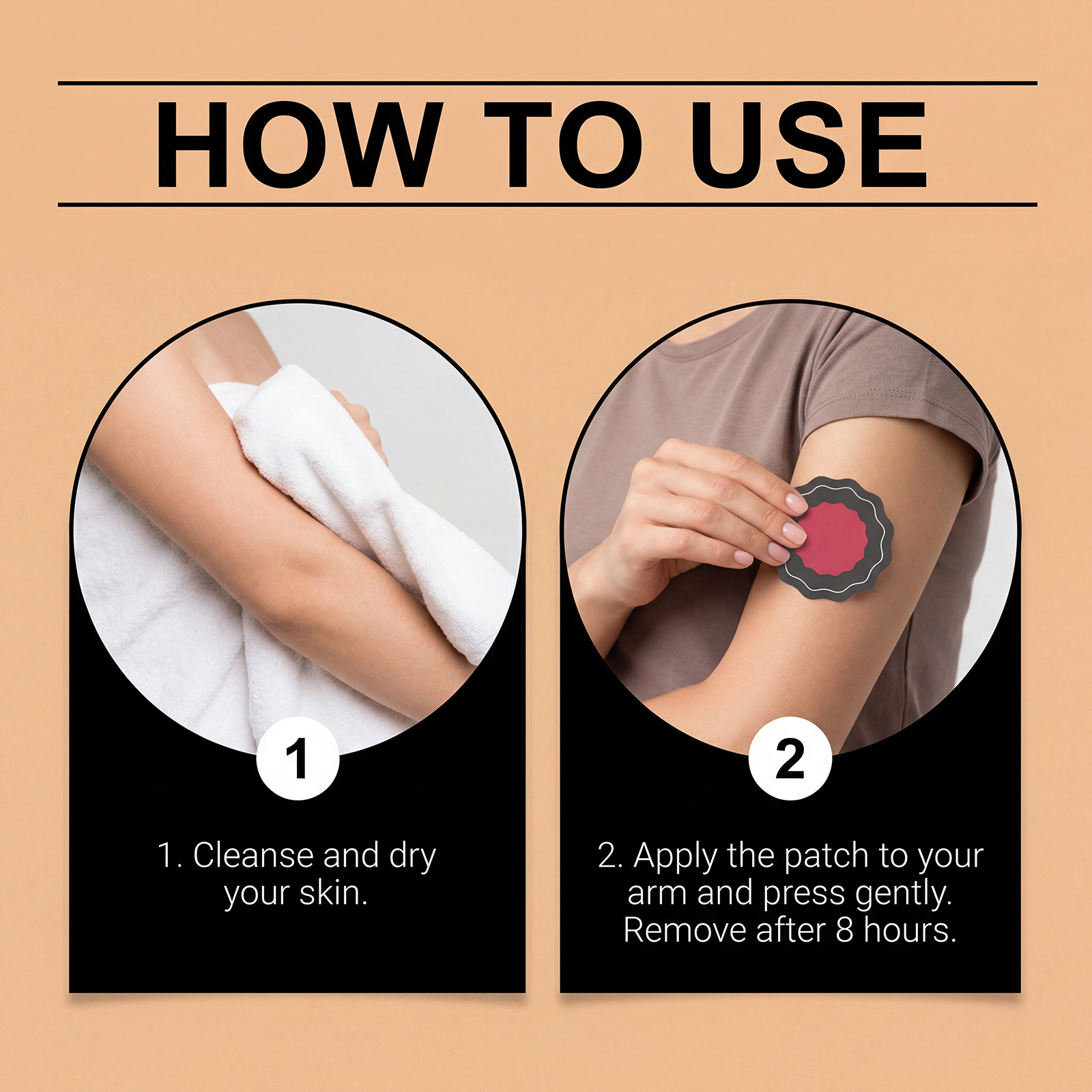 HOW TO USE

1

1. Cleanse and dry your skin.

2

2. Apply the patch to your arm and press gently. Remove after 8 hours.